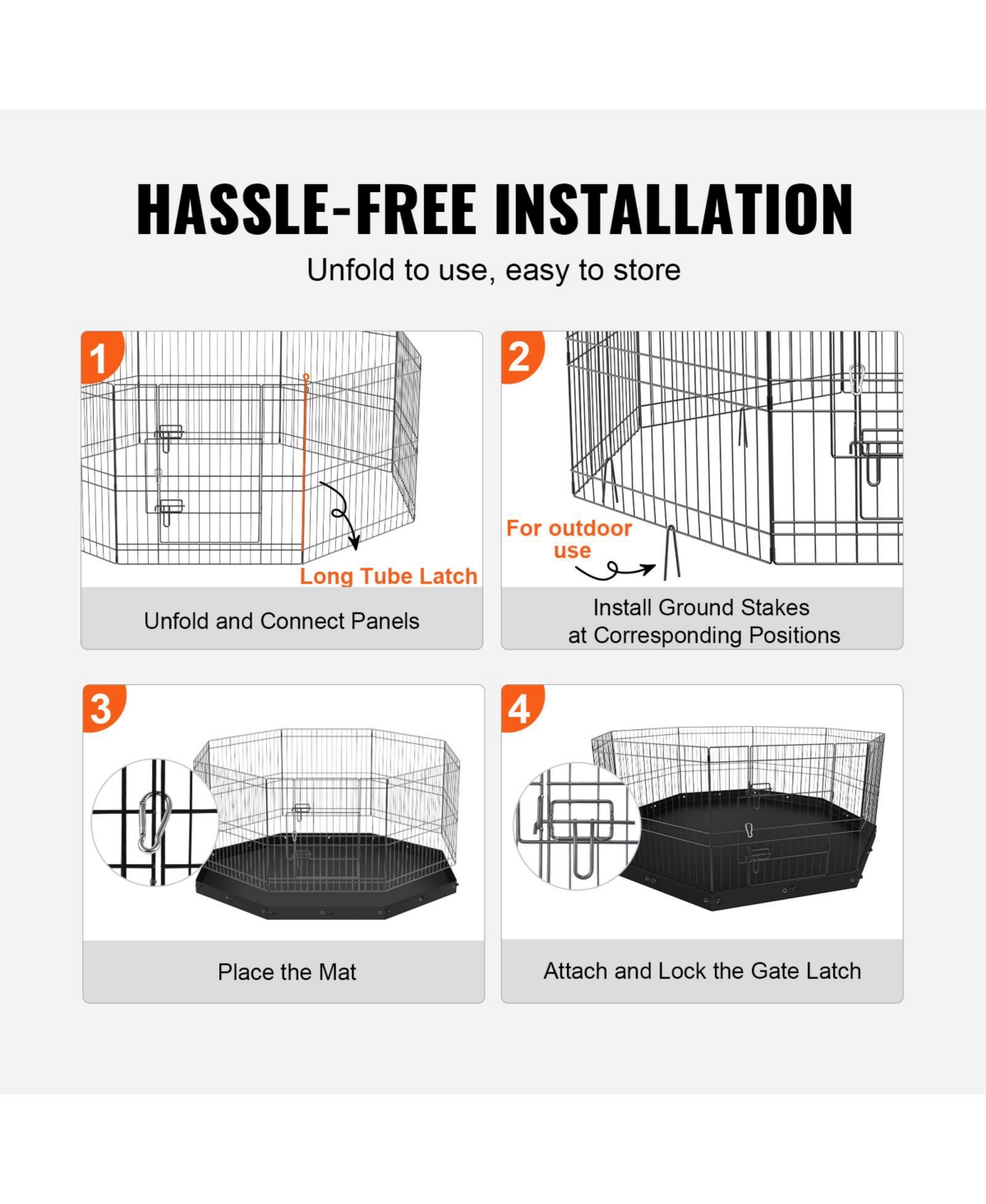 HASSLE-FREE INSTALLATION

Unfold to use, easy to store

1

Long Tube Latch

Unfold and Connect Panels

2

For outdoor use

Install Ground Stakes at Corresponding Positions

3

Place the Mat

4

Attach and Lock the Gate Latch