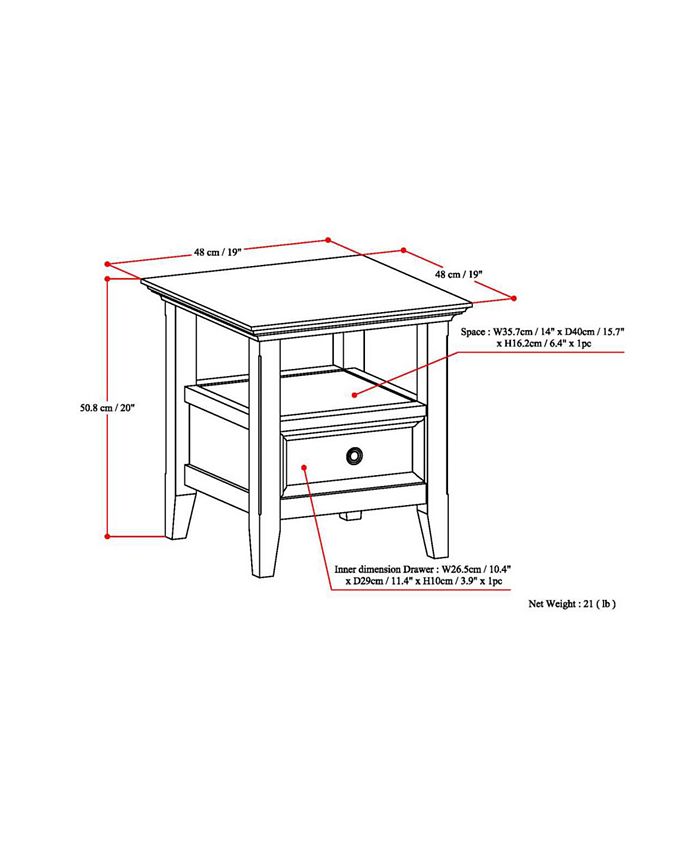 48 cm / 19"

48 cm / 19"

50.8 cm / 20"

Space : W35.7cm / 14" x D40cm / 15.7" x H16.2cm / 6.4" x 1pc

Inner dimension Drawer : W26.5cm / 10.4" x D29cm / 11.4" x H10cm / 3.9" x 1pc

Net Weight : 21 ( lb )