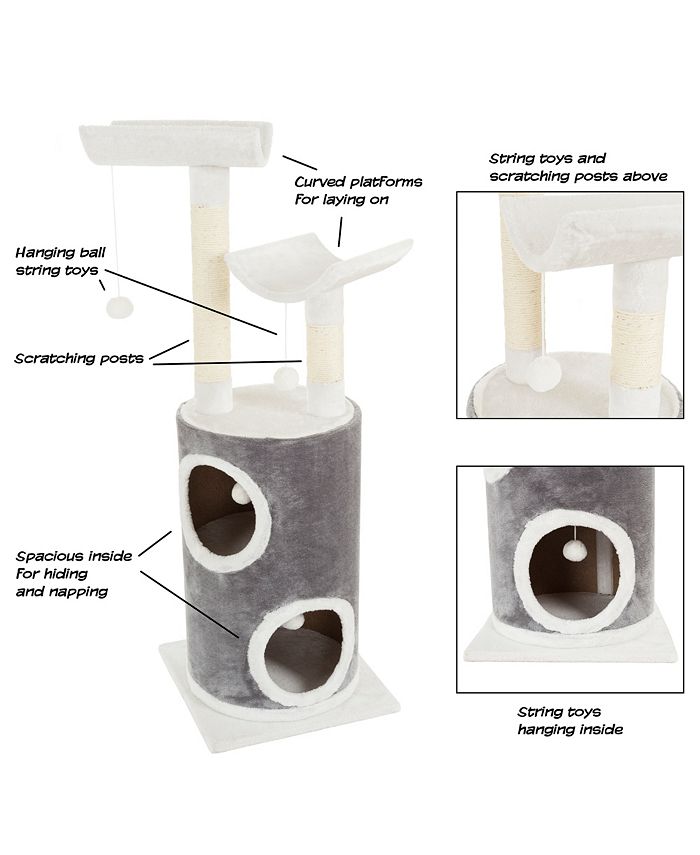 Curved platforms For laying on

Hanging ball string toys

Scratching posts

Spacious inside For hiding and napping

String toys and scratching posts above

String toys hanging inside