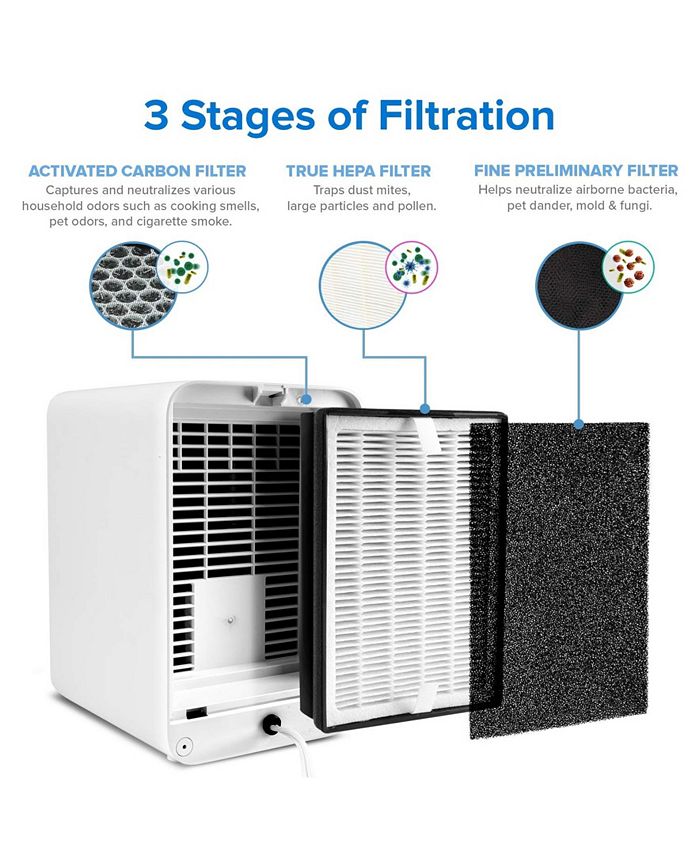 3 Stages of Filtration

ACTIVATED CARBON FILTER
Captures and neutralizes various household odors such as cooking smells, pet odors, and cigarette smoke.

TRUE HEPA FILTER
Traps dust mites, large particles and pollen.

FINE PRELIMINARY FILTER
Helps neutralize airborne bacteria, pet dander, mold & fungi.