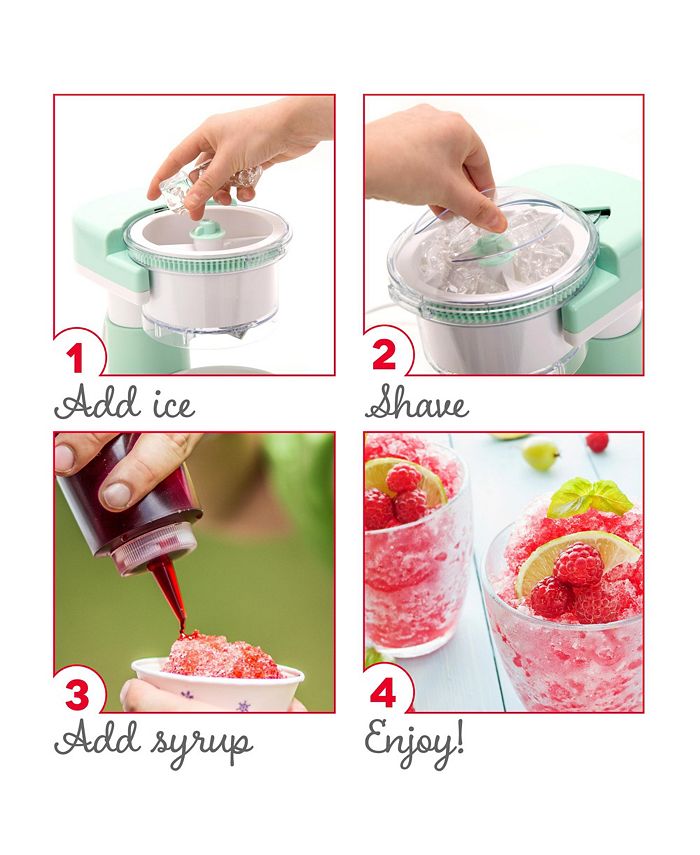 1
Add ice

2
Shave

3
Add syrup

4
Enjoy!