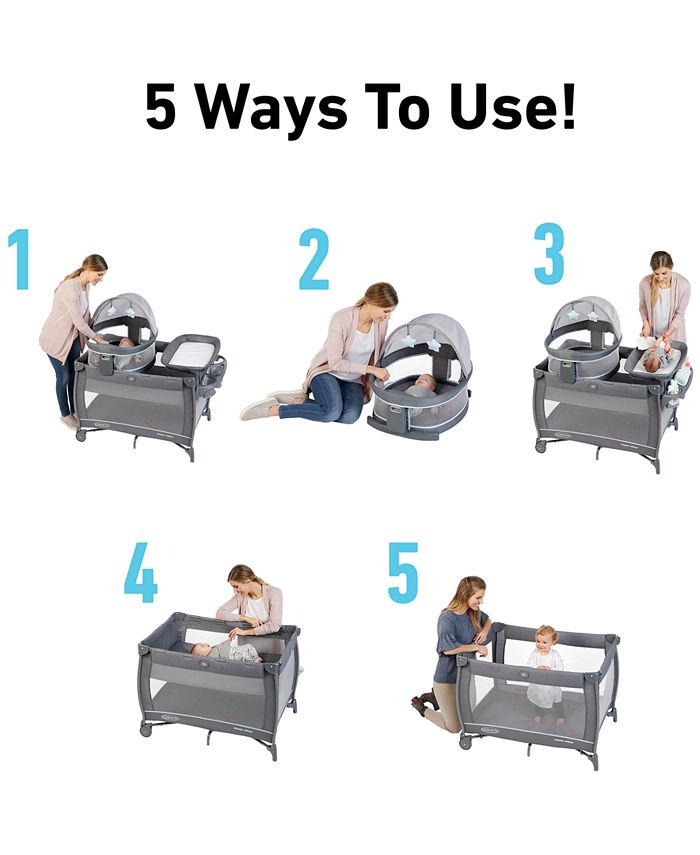 5 Ways To Use!

1

2

3

4

5