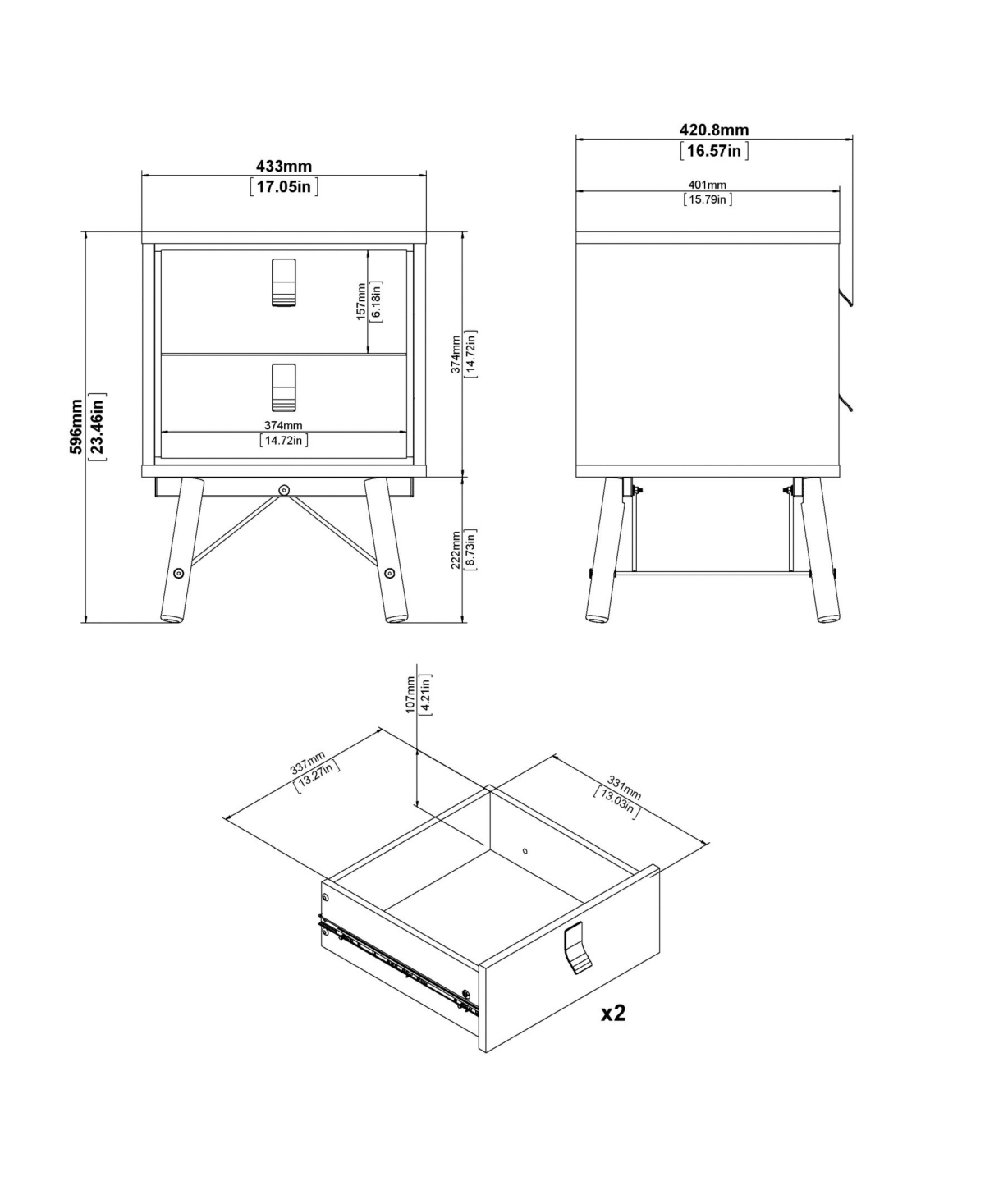 433mm
[17.05in]

420.8mm
[16.57in]

401mm
[15.79in]

596mm
[23.46in]

157mm
[6.18in]

374mm
[14.72in]

374mm
[14.72in]

222mm
[8.73in]

107mm
[4.21in]

337mm
[13.27in]

331mm
[13.03in]

x2