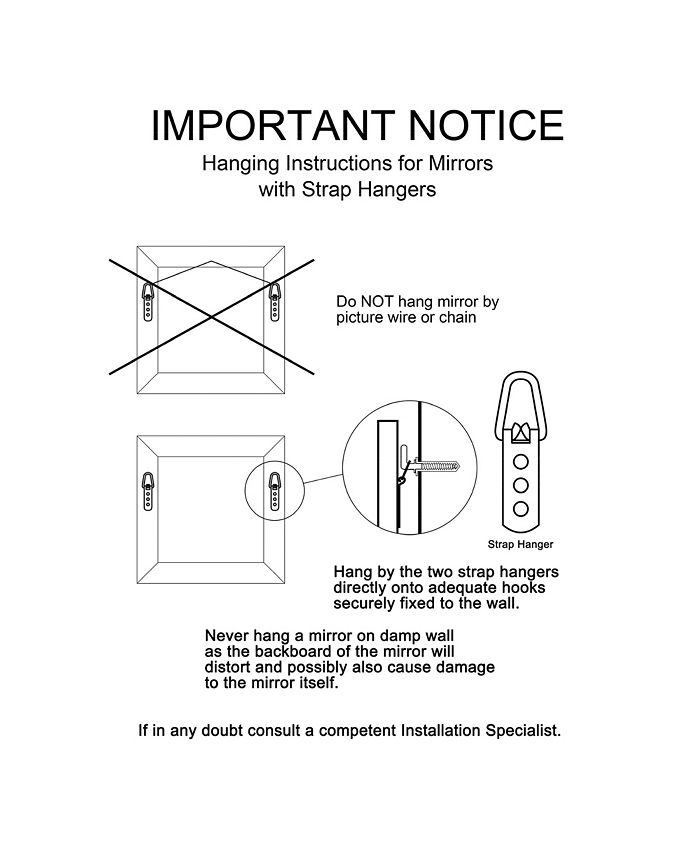 IMPORTANT NOTICE
Hanging Instructions for Mirrors with Strap Hangers

Do NOT hang mirror by picture wire or chain

Strap Hanger

Hang by the two strap hangers directly onto adequate hooks securely fixed to the wall.

Never hang a mirror on damp wall as the backboard of the mirror will distort and possibly also cause damage to the mirror itself.

If in any doubt consult a competent Installation Specialist.