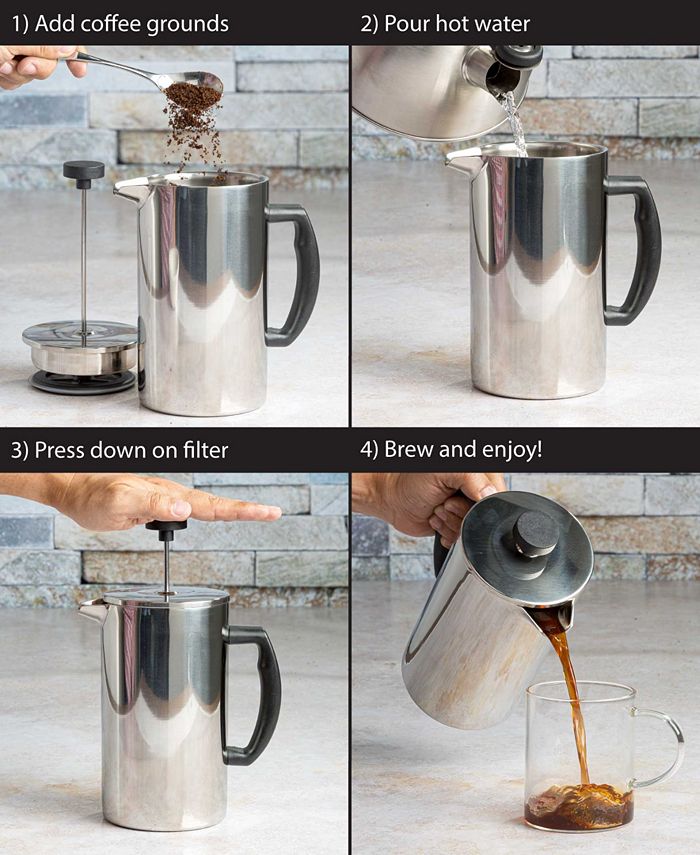 1) Add coffee grounds

2) Pour hot water

3) Press down on filter

4) Brew and enjoy!