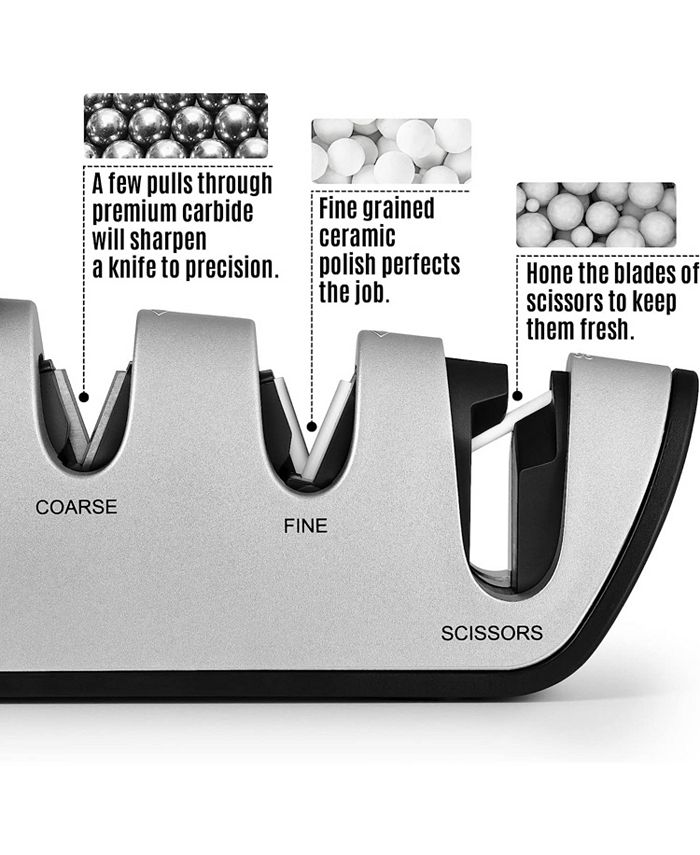 A few pulls through premium carbide will sharpen a knife to precision.

Fine grained ceramic polish perfects the job.

Hone the blades of scissors to keep them fresh.

COARSE

FINE

SCISSORS