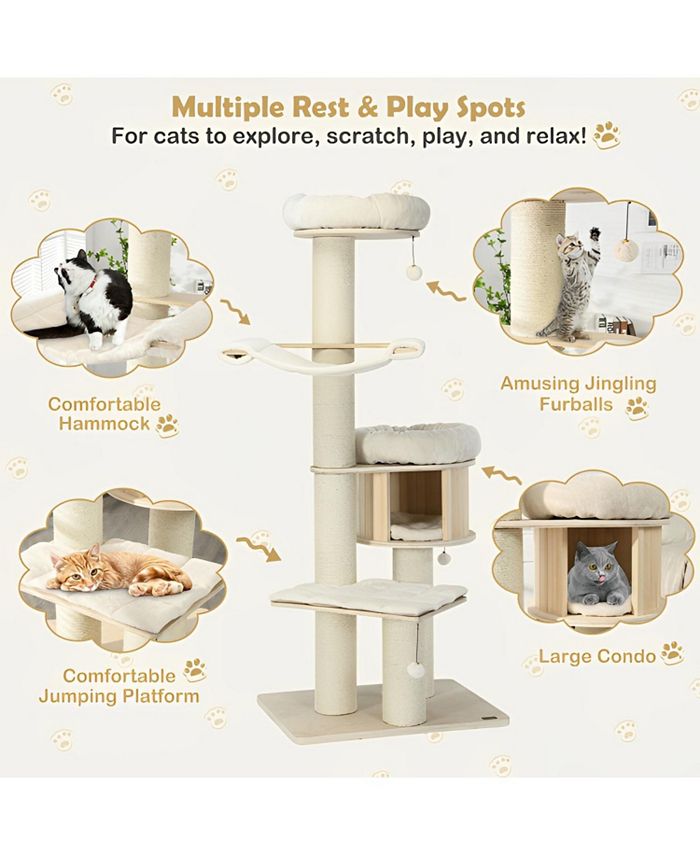 Multiple Rest & Play Spots
For cats to explore, scratch, play, and relax!

Comfortable Hammock

Amusing Jingling Furballs

Comfortable Jumping Platform

Large Condo