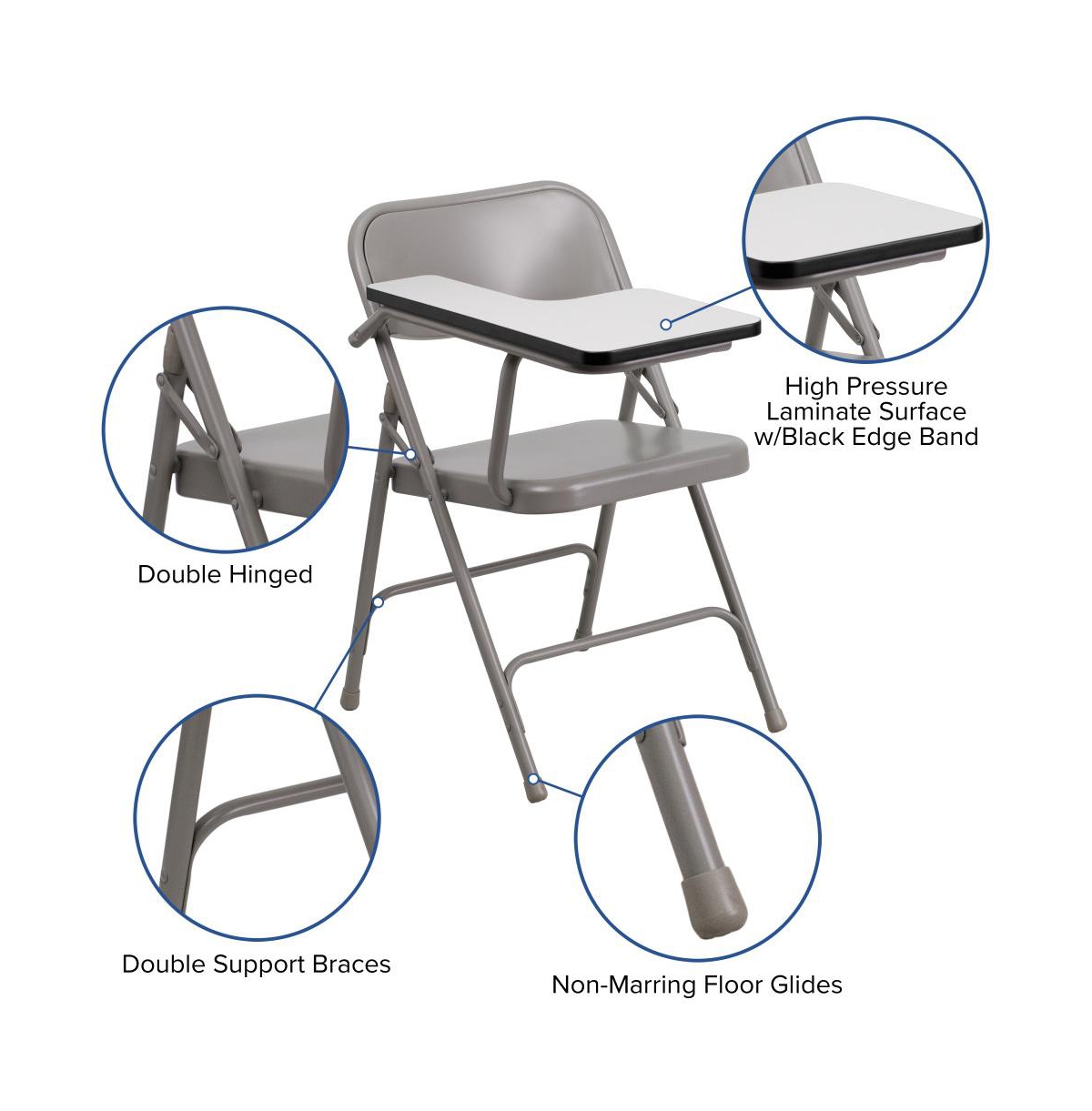 High Pressure Laminate Surface w/Black Edge Band

Double Hinged

Double Support Braces

Non-Marring Floor Glides