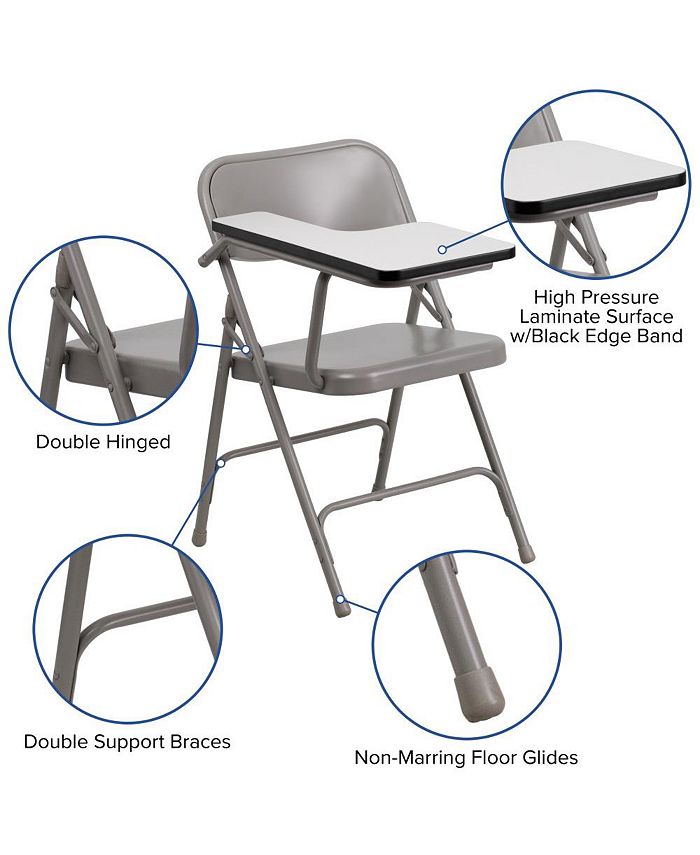 High Pressure
Laminate Surface
w/Black Edge Band

Double Hinged

Double Support Braces

Non-Marring Floor Glides