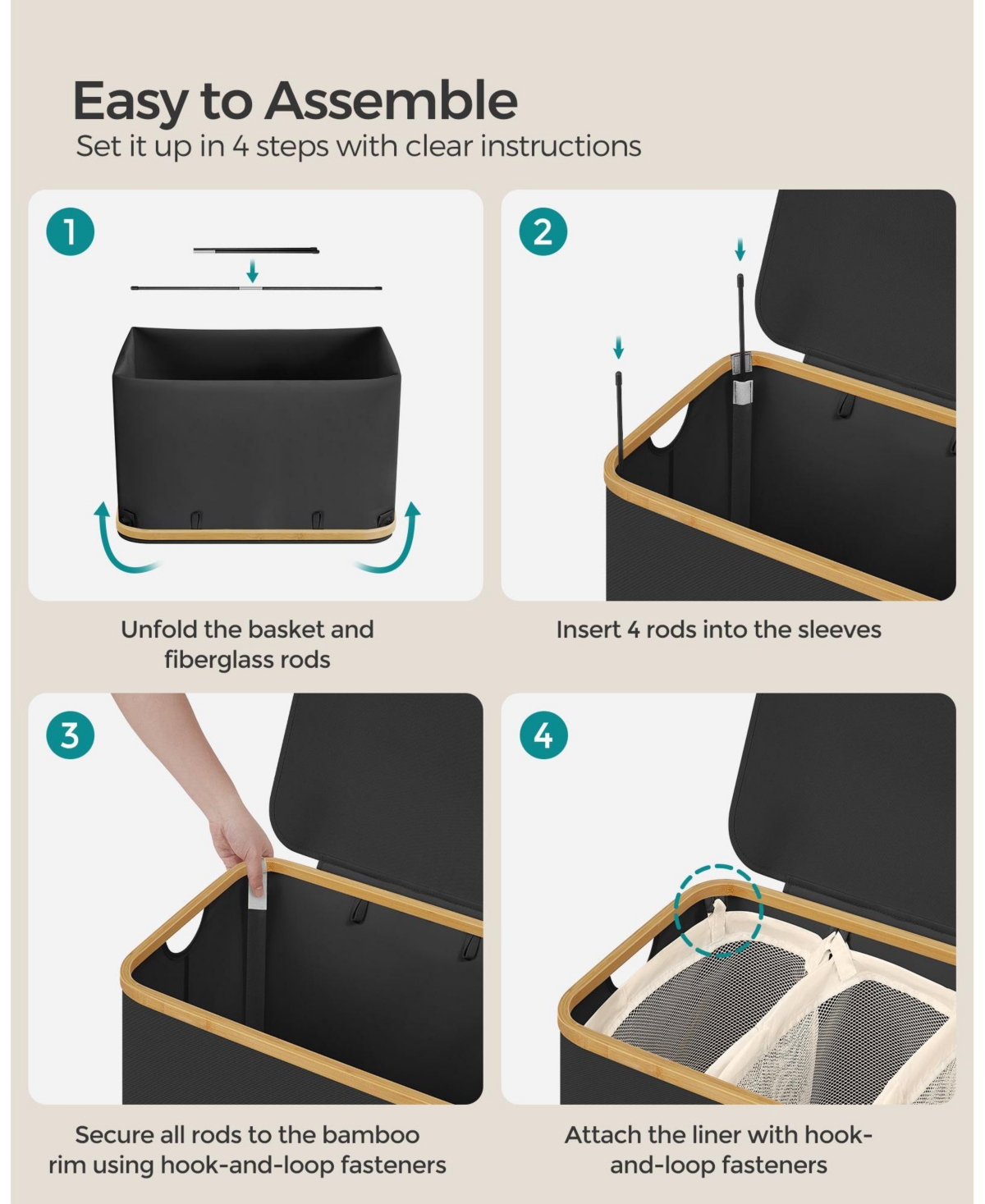 Easy to Assemble
Set it up in 4 steps with clear instructions

1

Unfold the basket and fiberglass rods

2

Insert 4 rods into the sleeves

3

Secure all rods to the bamboo rim using hook-and-loop fasteners

4

Attach the liner with hook-and-loop fasteners