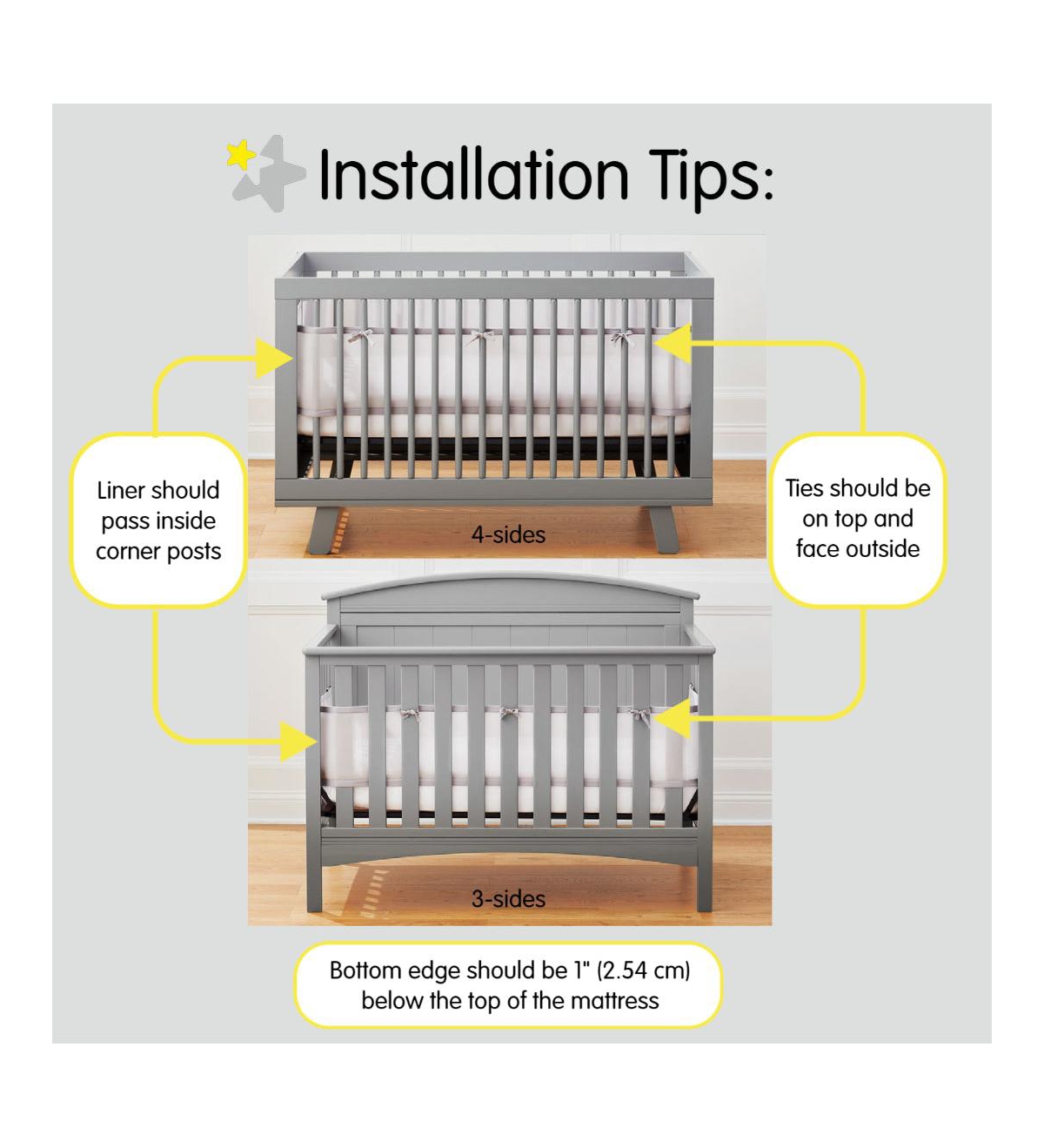 Installation Tips:

Liner should pass inside corner posts

4-sides

Ties should be on top and face outside

3-sides

Bottom edge should be 1" (2.54 cm) below the top of the mattress