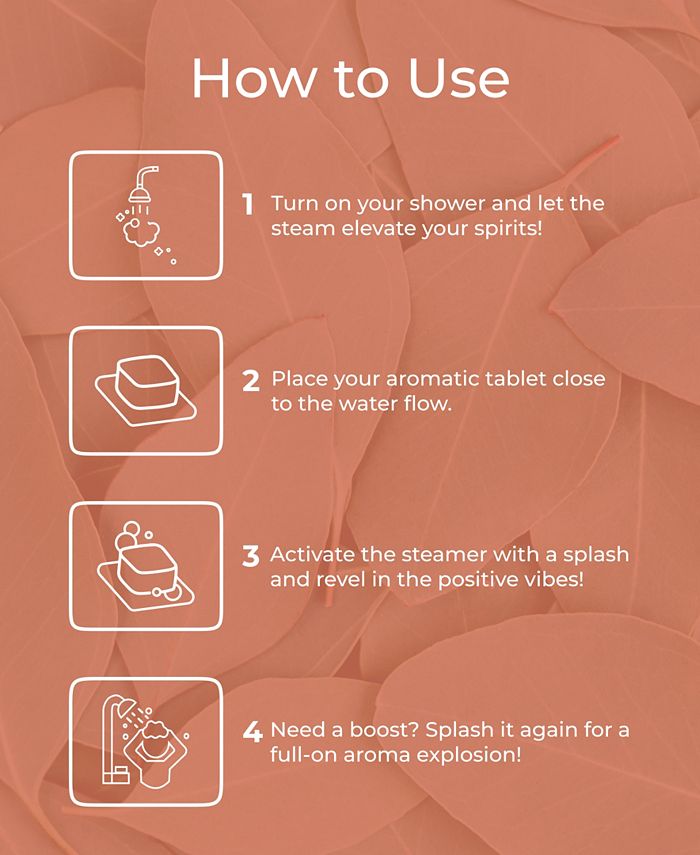 How to Use

1 Turn on your shower and let the steam elevate your spirits!

2 Place your aromatic tablet close to the water flow.

3 Activate the steamer with a splash and revel in the positive vibes!

4 Need a boost? Splash it again for a full-on aroma explosion!