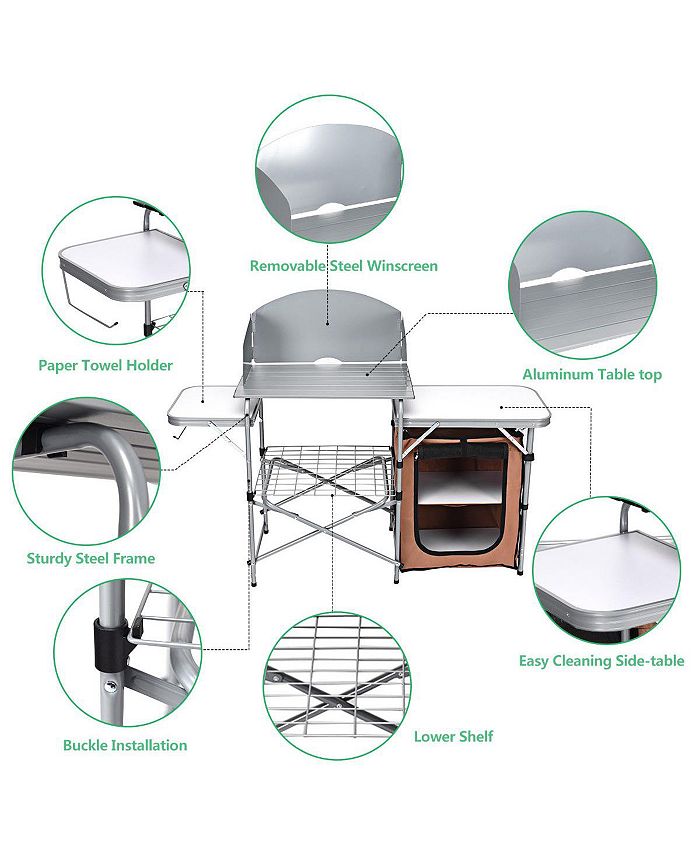 Removable Steel Winscreen

Paper Towel Holder

Aluminum Table top

Sturdy Steel Frame

Easy Cleaning Side-table

Buckle Installation

Lower Shelf