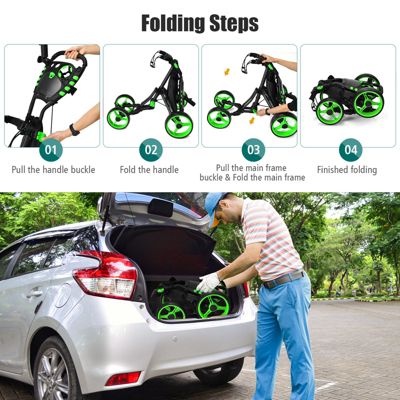 Folding Steps

01
Pull the handle buckle

02
Fold the handle

03
Pull the main frame buckle & Fold the main frame

04
Finished folding