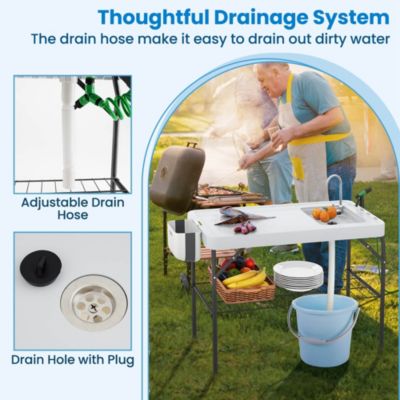 Thoughtful Drainage System
The drain hose make it easy to drain out dirty water

Adjustable Drain Hose

Drain Hole with Plug