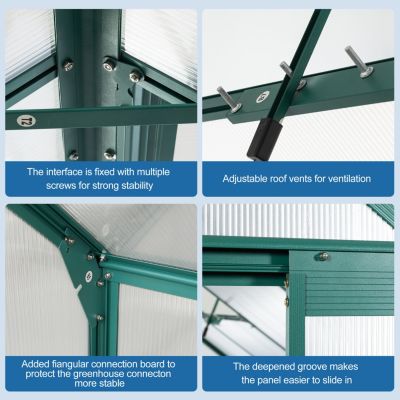 T2

The interface is fixed with multiple screws for strong stability

Adjustable roof vents for ventilation

Added fiangular connection board to protect the greenhouse connecton more stable

The deepened groove makes the panel easier to slide in