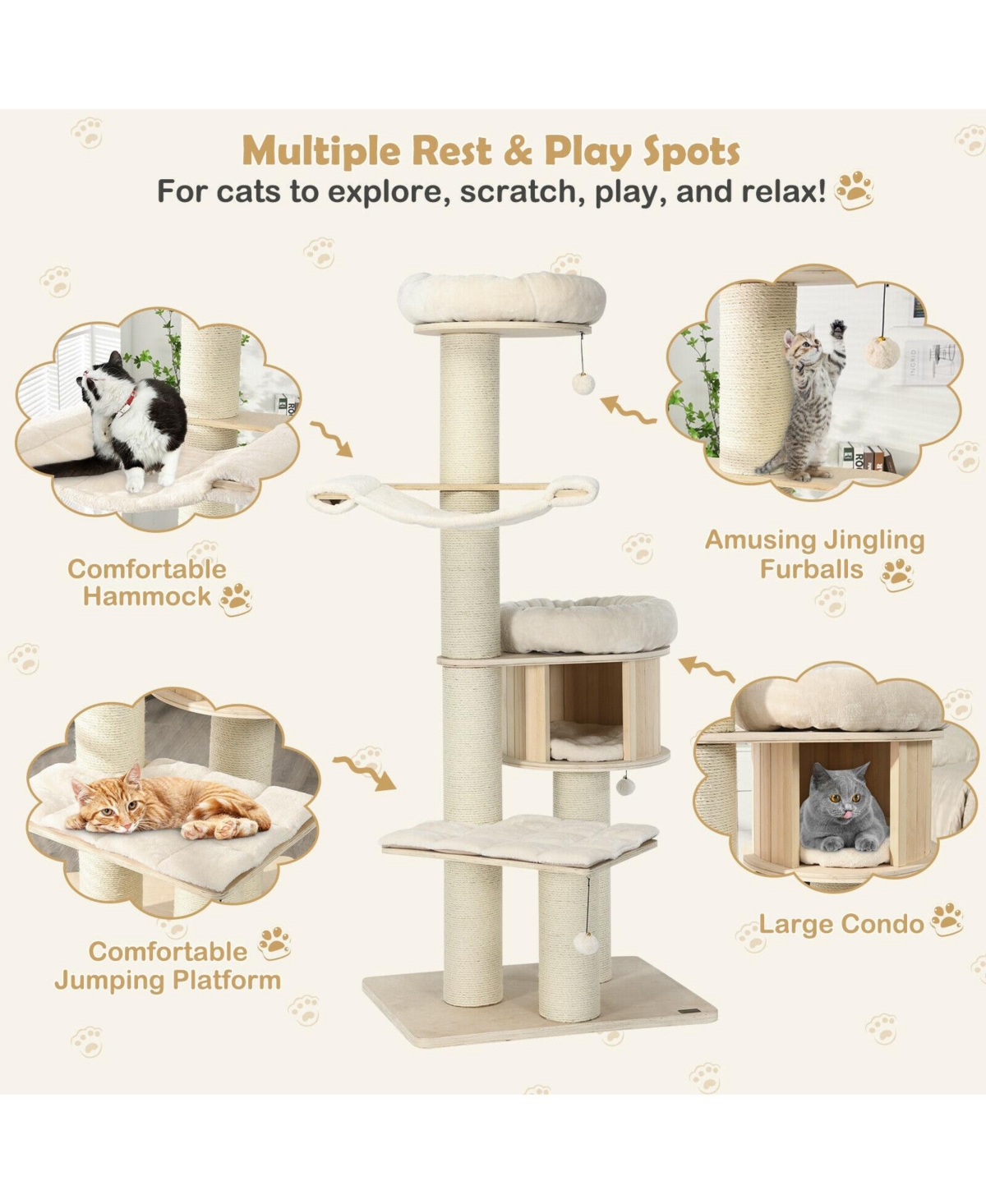 Multiple Rest & Play Spots
For cats to explore, scratch, play, and relax!

Comfortable Hammock

Amusing Jingling Furballs

Comfortable Jumping Platform

Large Condo