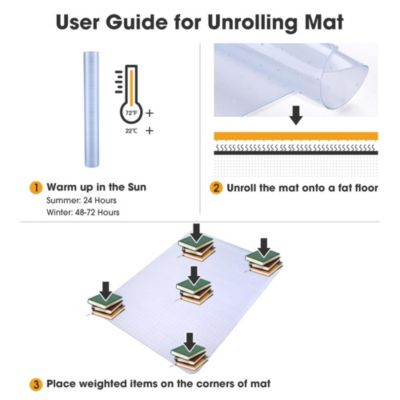 User Guide for Unrolling Mat

72°F +
22°C +

1 Warm up in the Sun
Summer: 24 Hours
Winter: 48-72 Hours

2 Unroll the mat onto a fat floor

3 Place weighted items on the corners of mat