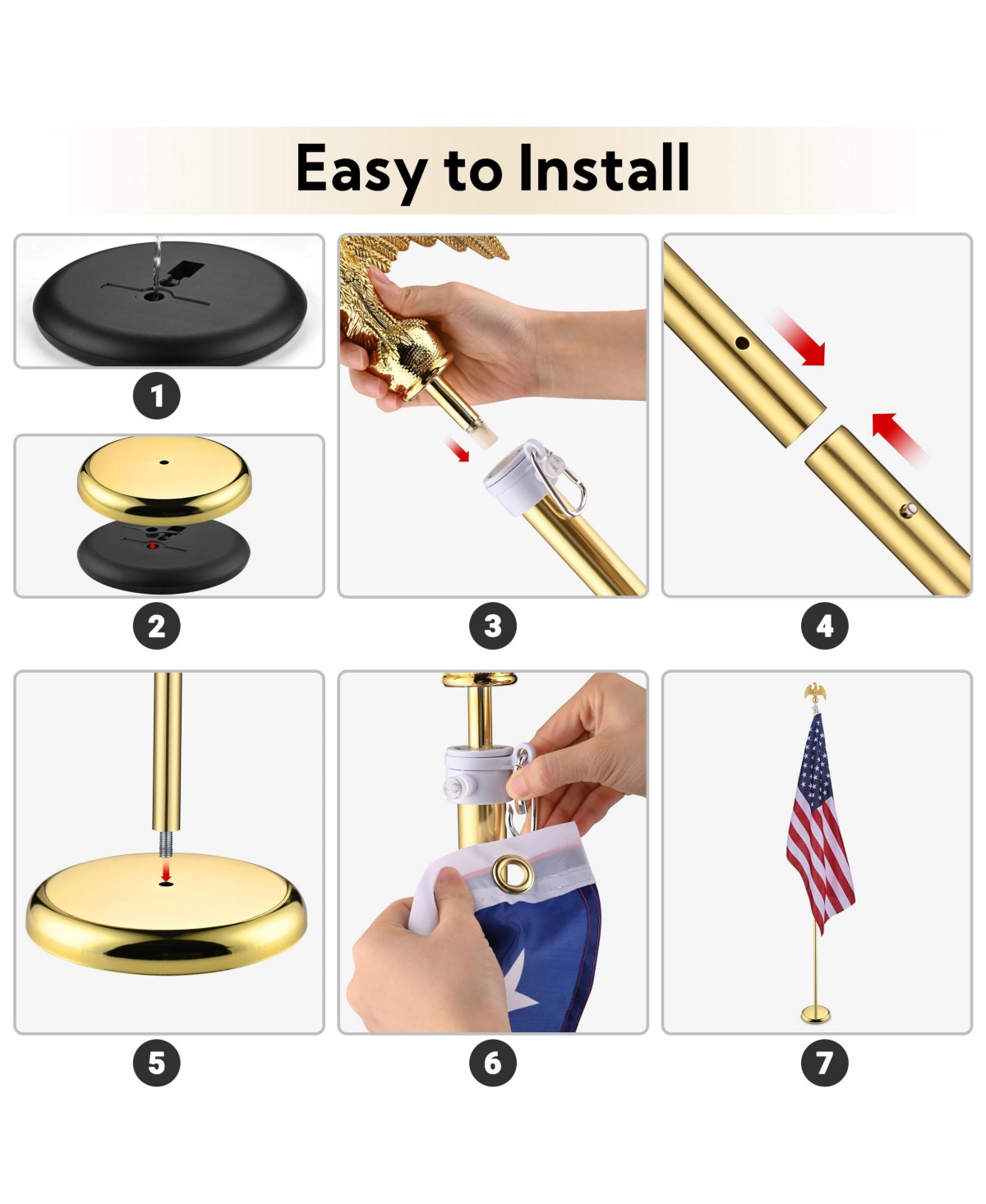 Easy to Install

1

2

3

4

5

6

7