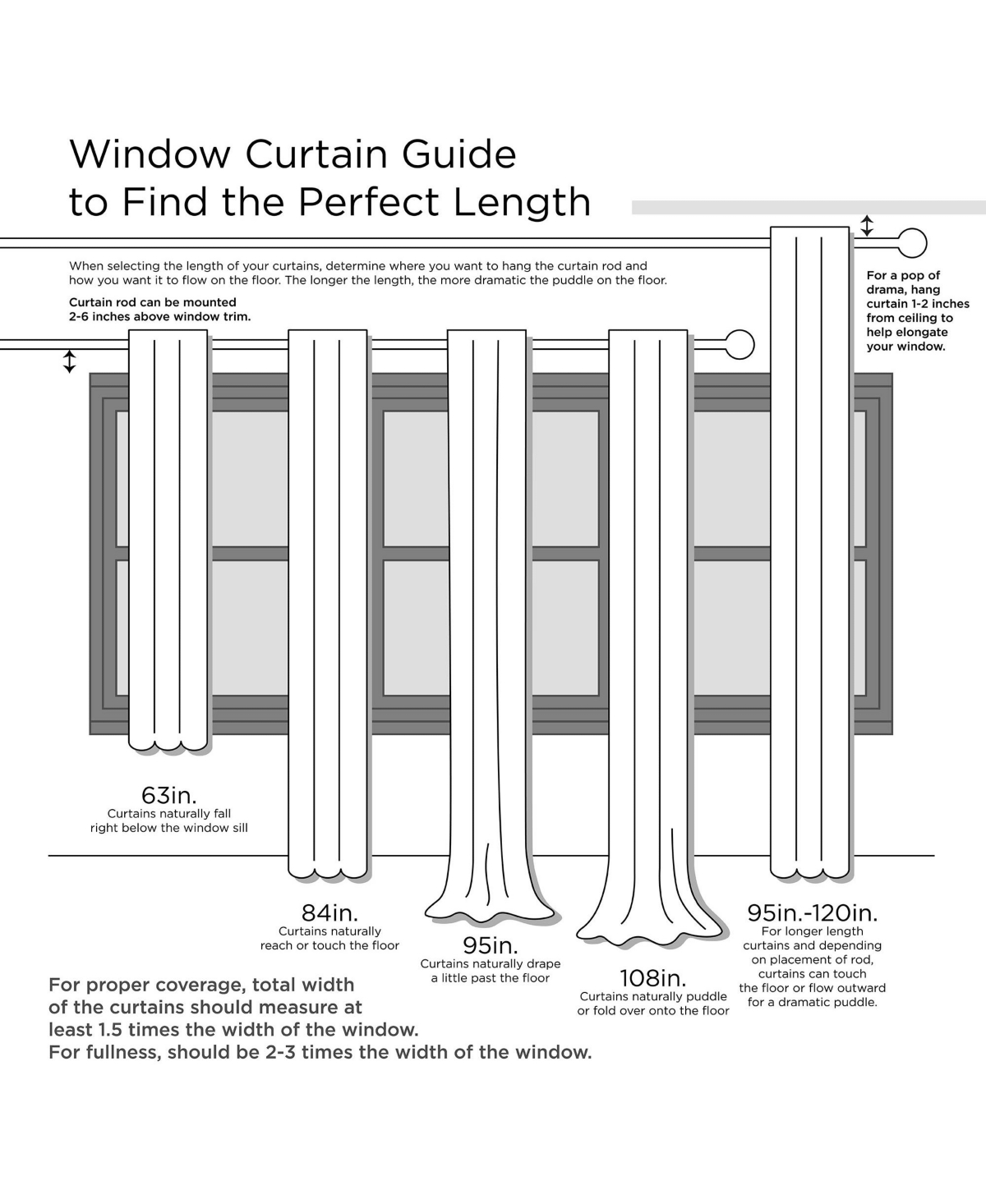 Window Curtain Guide
to Find the Perfect Length

When selecting the length of your curtains, determine where you want to hang the curtain rod and how you want it to flow on the floor. The longer the length, the more dramatic the puddle on the floor.

Curtain rod can be mounted 2-6 inches above window trim.

For a pop of drama, hang curtain 1-2 inches from ceiling to help elongate your window.

63in.
Curtains naturally fall right below the window sill

84in.
Curtains naturally reach or touch the floor

95in.
Curtains naturally drape a little past the floor

108in.
Curtains naturally puddle or fold over onto the floor

95in.-120in.
For longer length curtains and depending on placement of rod, curtains can touch the floor or flow outward for a dramatic puddle.

For proper coverage, total width of the curtains should measure at least 1.5 times the width of the window.
For fullness, should be 2-3 times the width of the window.