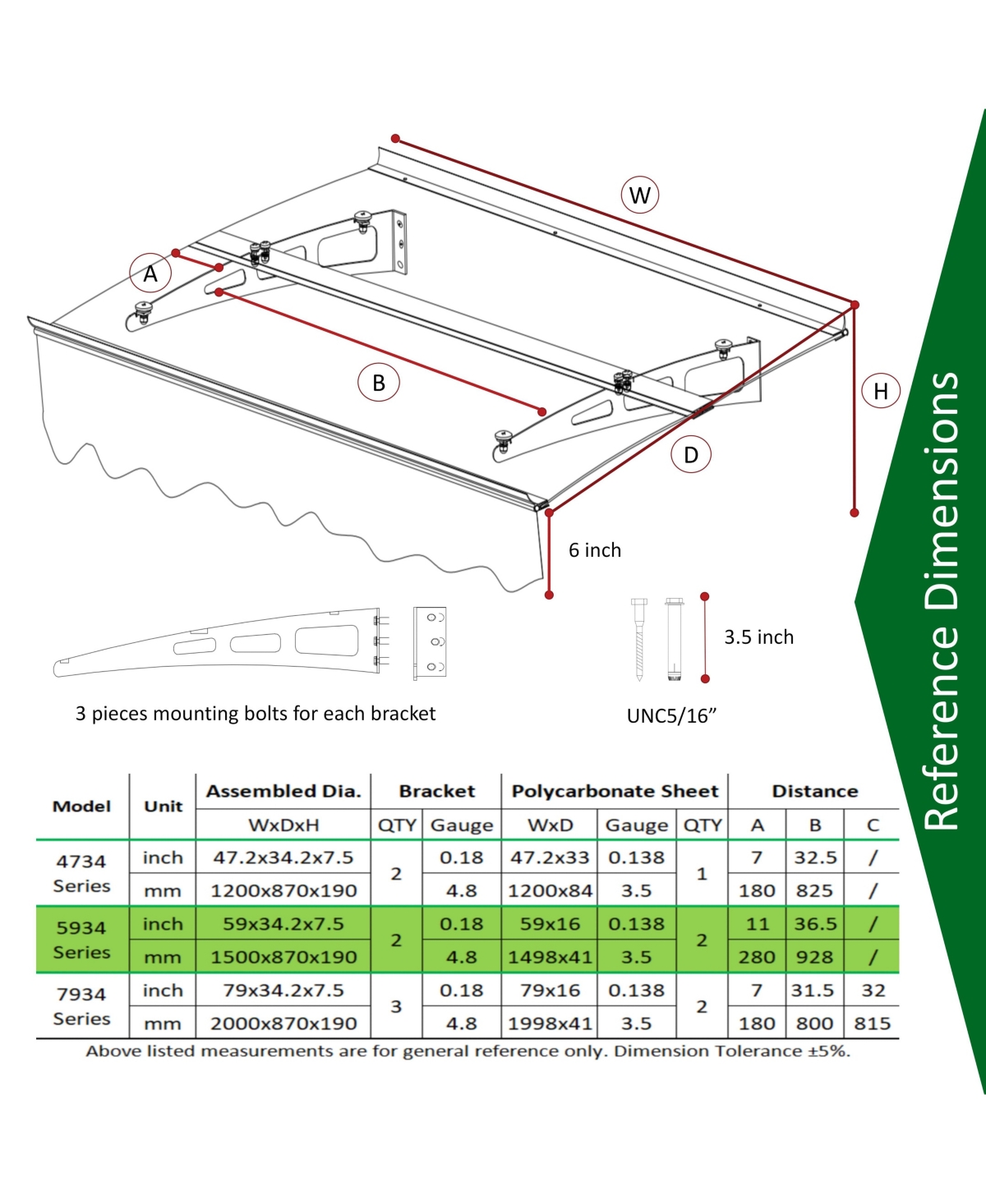 W

A

B

H

D

6 inch

3.5 inch

3 pieces mounting bolts for each bracket

UNC5/16"

Reference Dimensions

| Model | Unit | Assembled Dia. | Bracket | | Polycarbonate Sheet | | | Distance | | |
|---|---|---|---|---|---|---|---|---|---|---|
| | | WxDxH | QTY | Gauge | WxD | Gauge | QTY | A | B | C |
| 4734 Series | inch | 47.2x34.2x7.5 | 2 | 0.18 | 47.2x33 | 0.138 | 1 | 7 | 32.5 | / |
| | mm | 1200x870x190 | | 4.8 | 1200x84 | 3.5 | | 180 | 825 | / |
| 5934 Series | inch | 59x34.2x7.5 | 2 | 0.18 | 59x16 | 0.138 | 2 | 11 | 36.5 | / |
| | mm | 1500x870x190 | | 4.8 | 1498x41 | 3.5 | | 280 | 928 | / |
| 7934 Series | inch | 79x34.2x7.5 | 3 | 0.18 | 79x16 | 0.138 | 2 | 7 | 31.5 | 32 |
| | mm | 2000x870x190 | | 4.8 | 1998x41 | 3.5 | | 180 | 800 | 815 |

Above listed measurements are for general reference only. Dimension Tolerance ±5%.