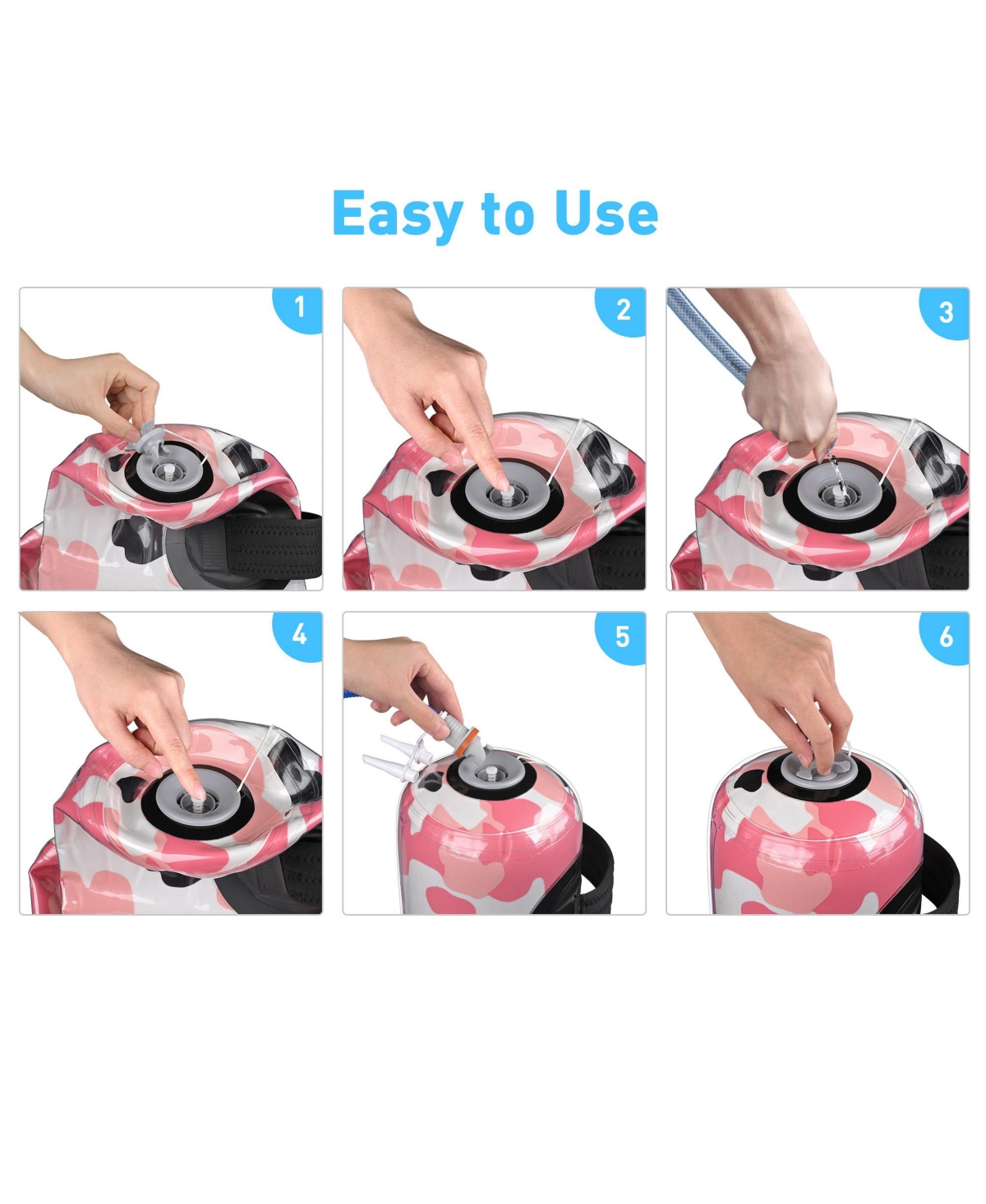 Easy to Use

1

2

3

4

5

6