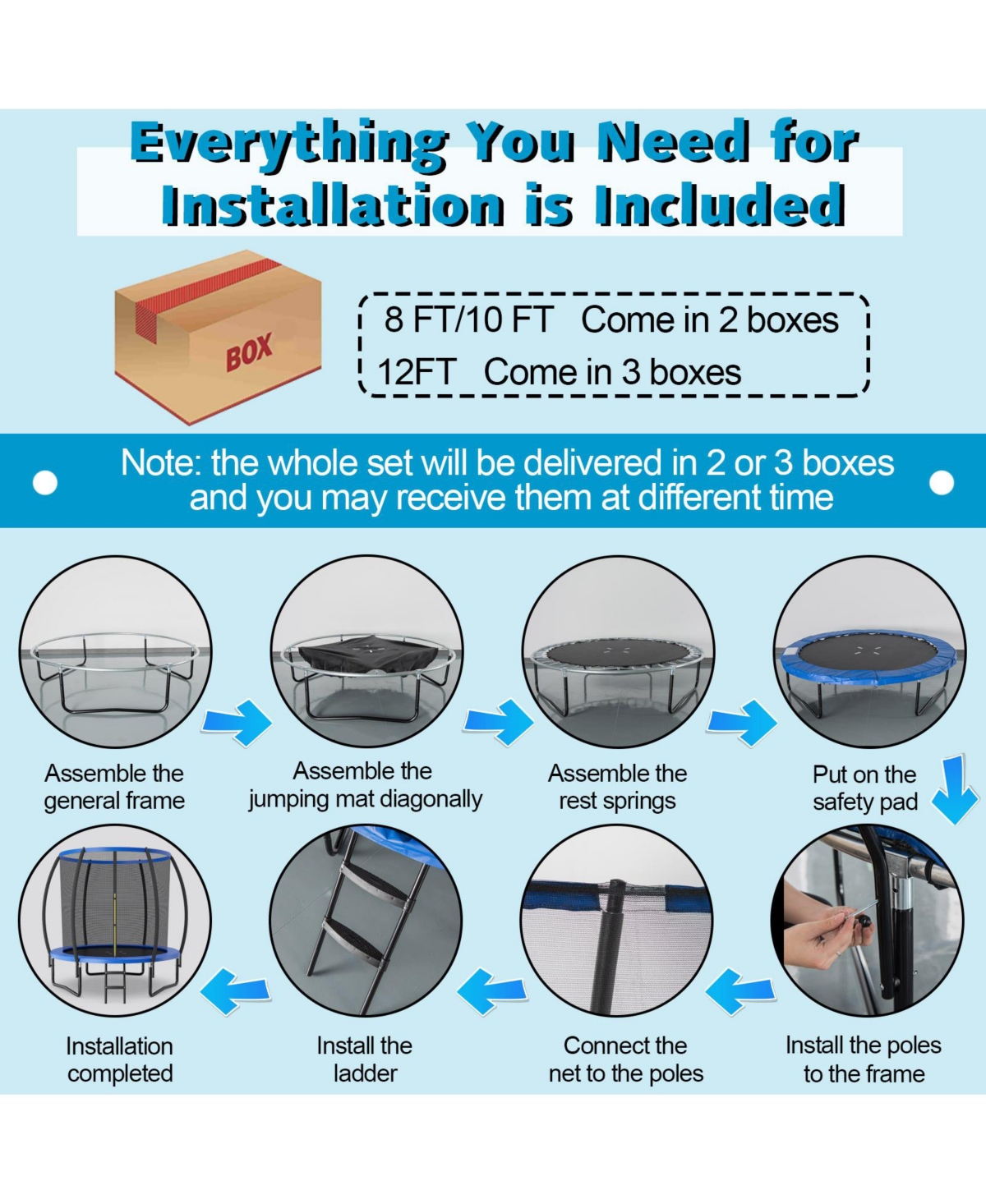 Everything You Need for Installation is Included

BOX

8 FT/10 FT Come in 2 boxes
12FT Come in 3 boxes

Note: the whole set will be delivered in 2 or 3 boxes and you may receive them at different time

Assemble the general frame

Assemble the jumping mat diagonally

Assemble the rest springs

Put on the safety pad

Install the poles to the frame

Connect the net to the poles

Install the ladder

Installation completed