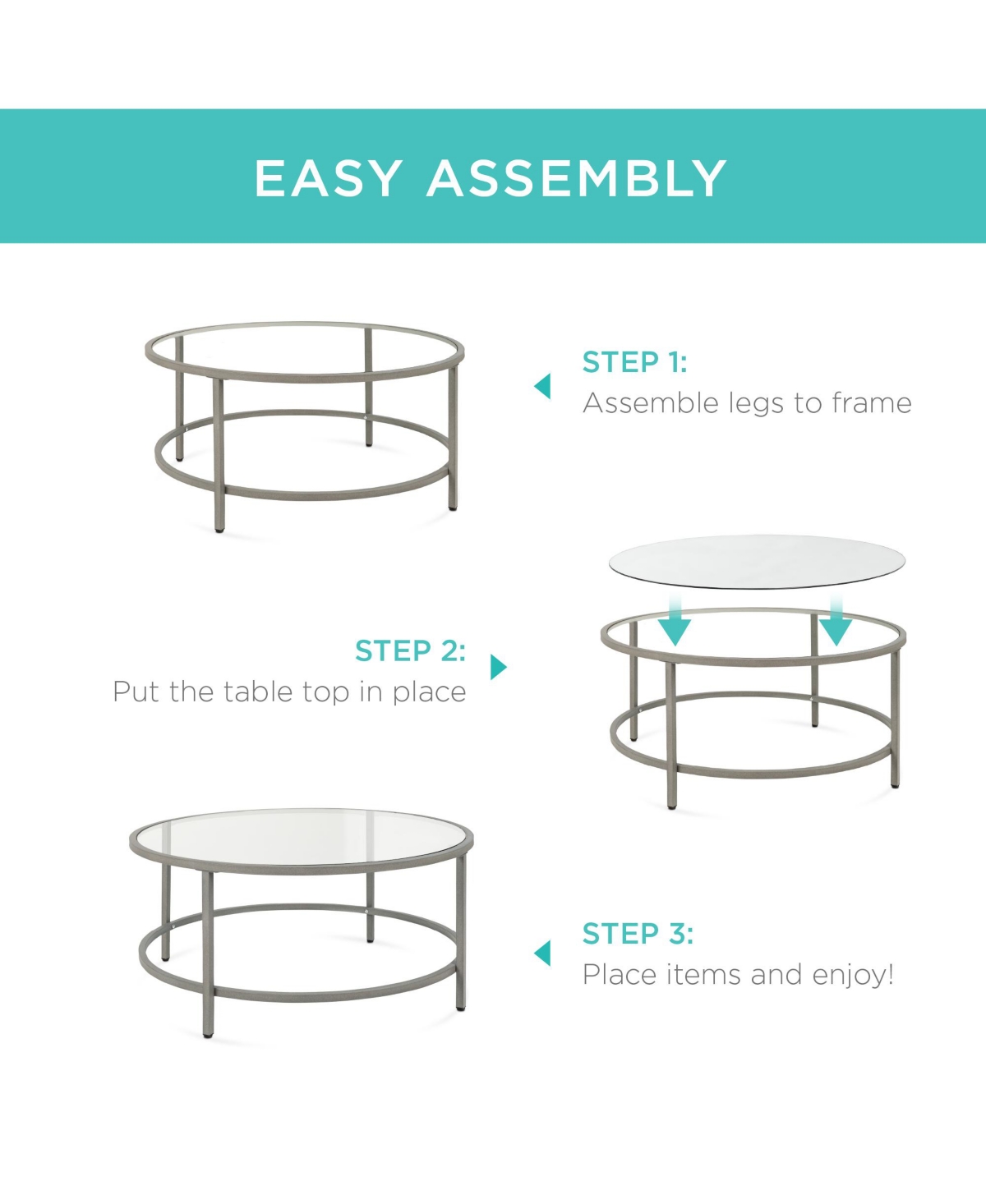 EASY ASSEMBLY

STEP 1:
Assemble legs to frame

STEP 2:
Put the table top in place

STEP 3:
Place items and enjoy!