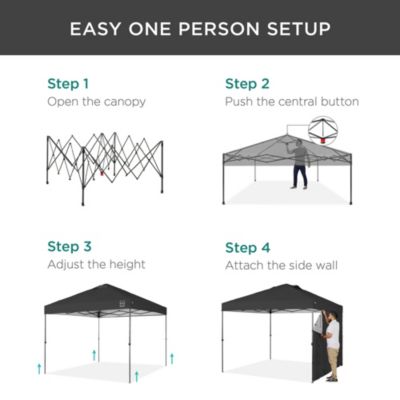 EASY ONE PERSON SETUP

Step 1
Open the canopy

Step 2
Push the central button

Step 3
Adjust the height

Step 4
Attach the side wall