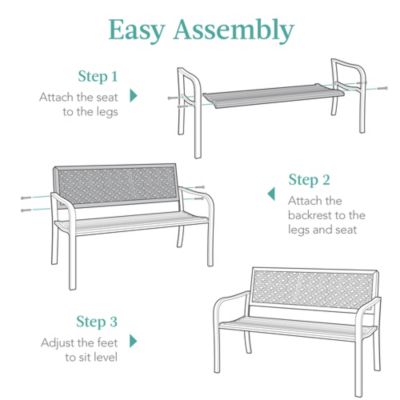 Easy Assembly

Step 1
Attach the seat to the legs

Step 2
Attach the backrest to the legs and seat

Step 3
Adjust the feet to sit level