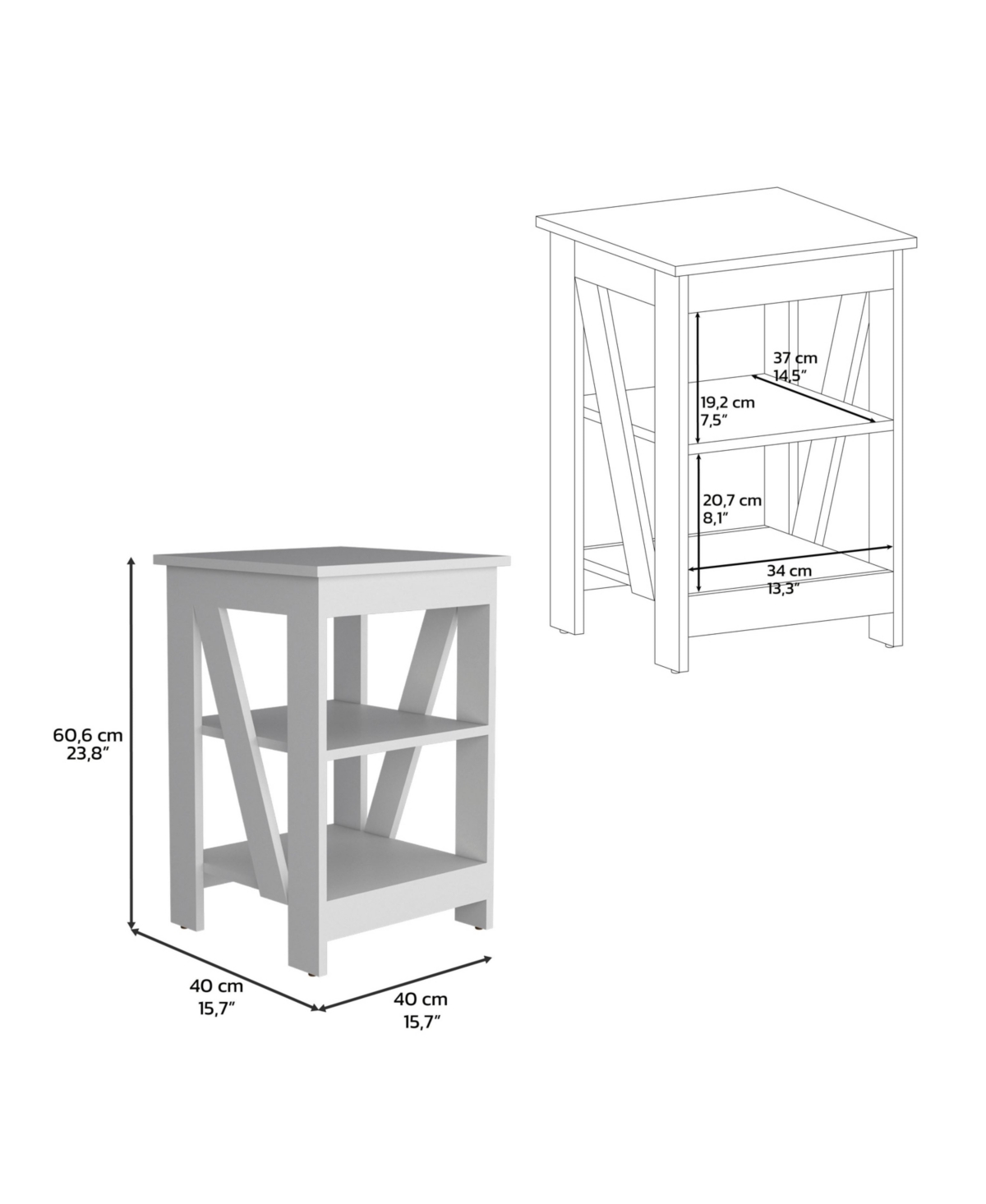 37 cm
14,5”

19,2 cm
7,5”

20,7 cm
8,1”

34 cm
13,3”

60,6 cm
23,8”

40 cm
15,7”

40 cm
15,7”