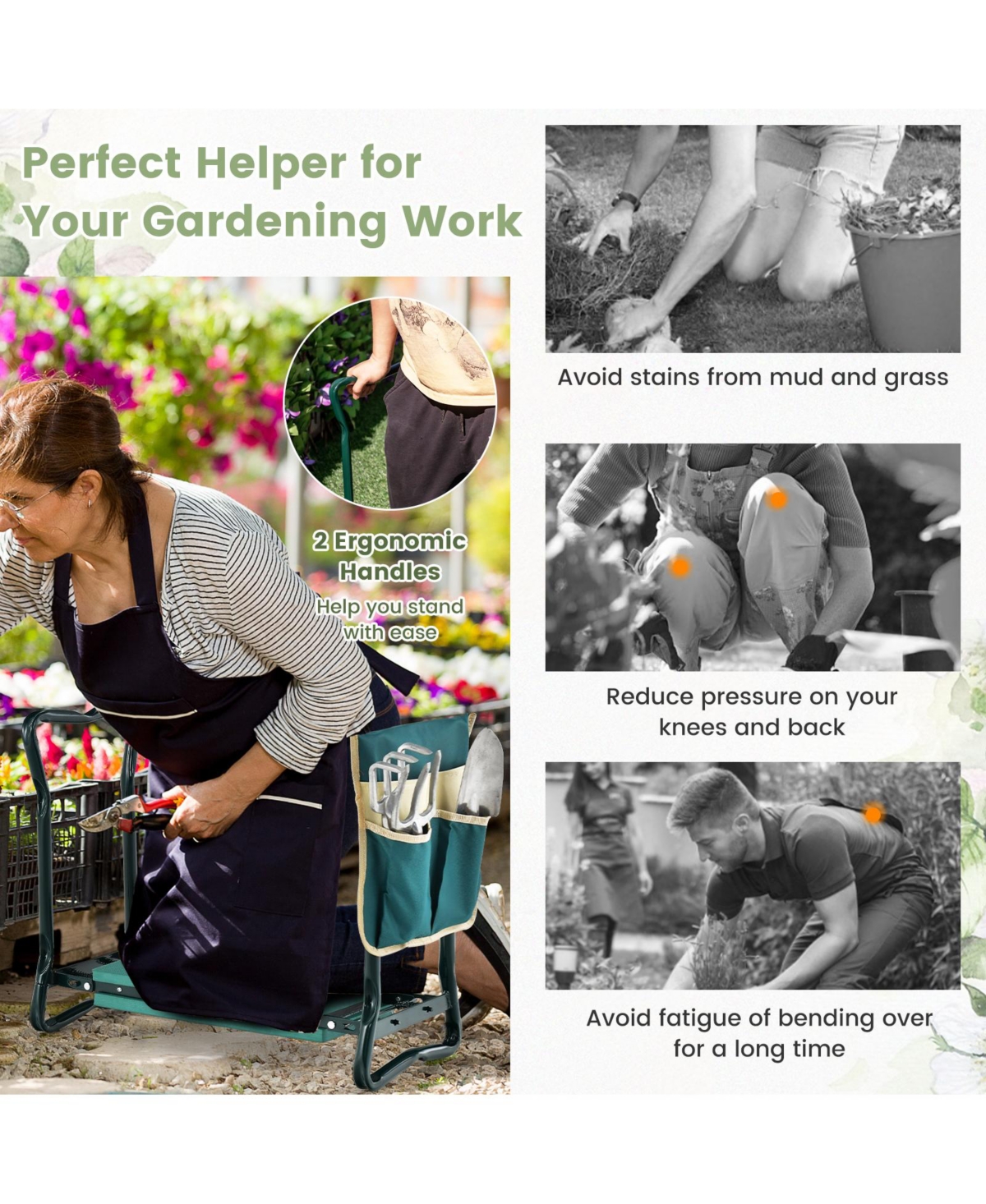 Perfect Helper for Your Gardening Work

2 Ergonomic Handles

Help you stand with ease

Avoid stains from mud and grass

Reduce pressure on your knees and back

Avoid fatigue of bending over for a long time