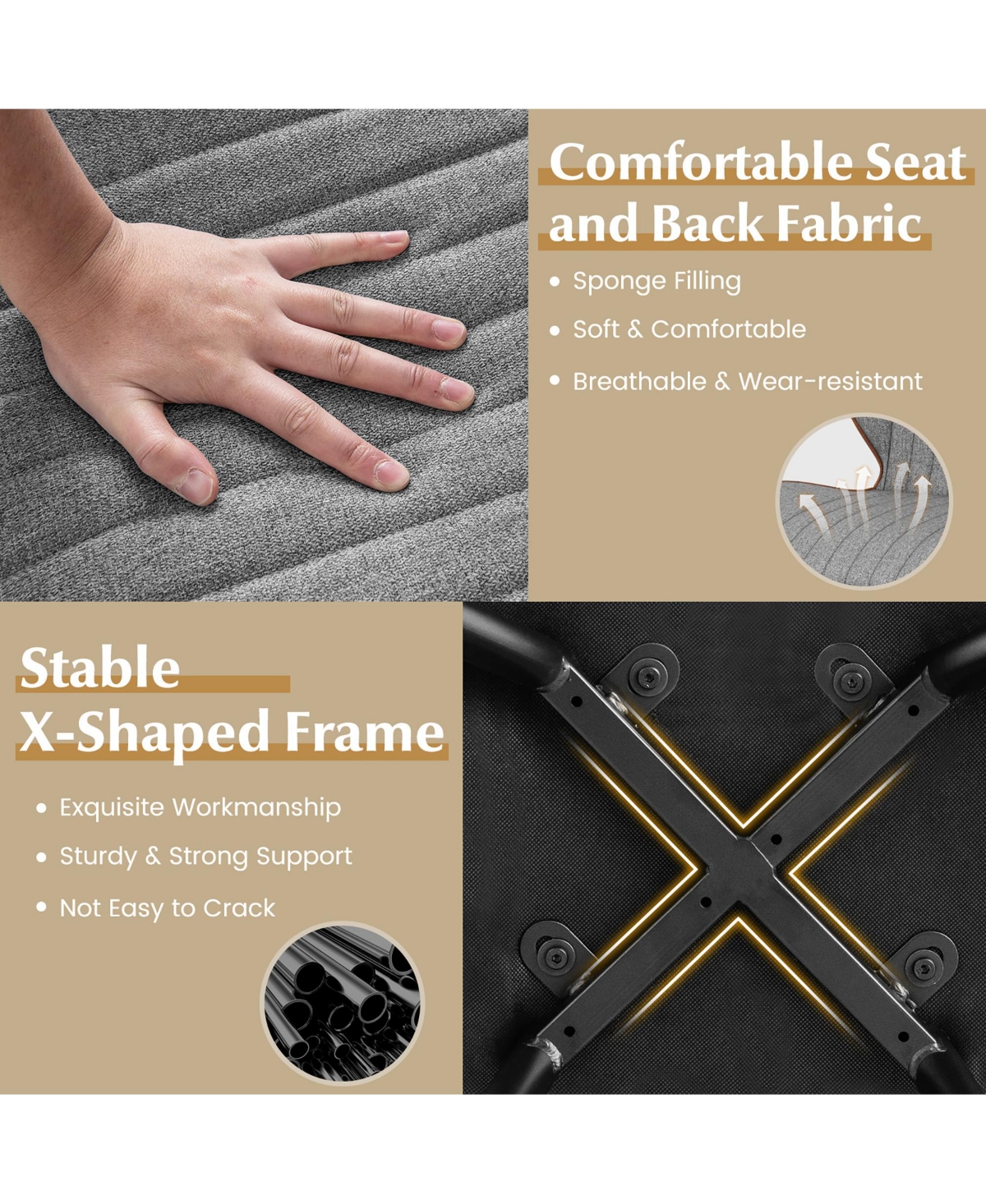 Comfortable Seat and Back Fabric

• Sponge Filling
• Soft & Comfortable
• Breathable & Wear-resistant

Stable X-Shaped Frame

• Exquisite Workmanship
• Sturdy & Strong Support
• Not Easy to Crack