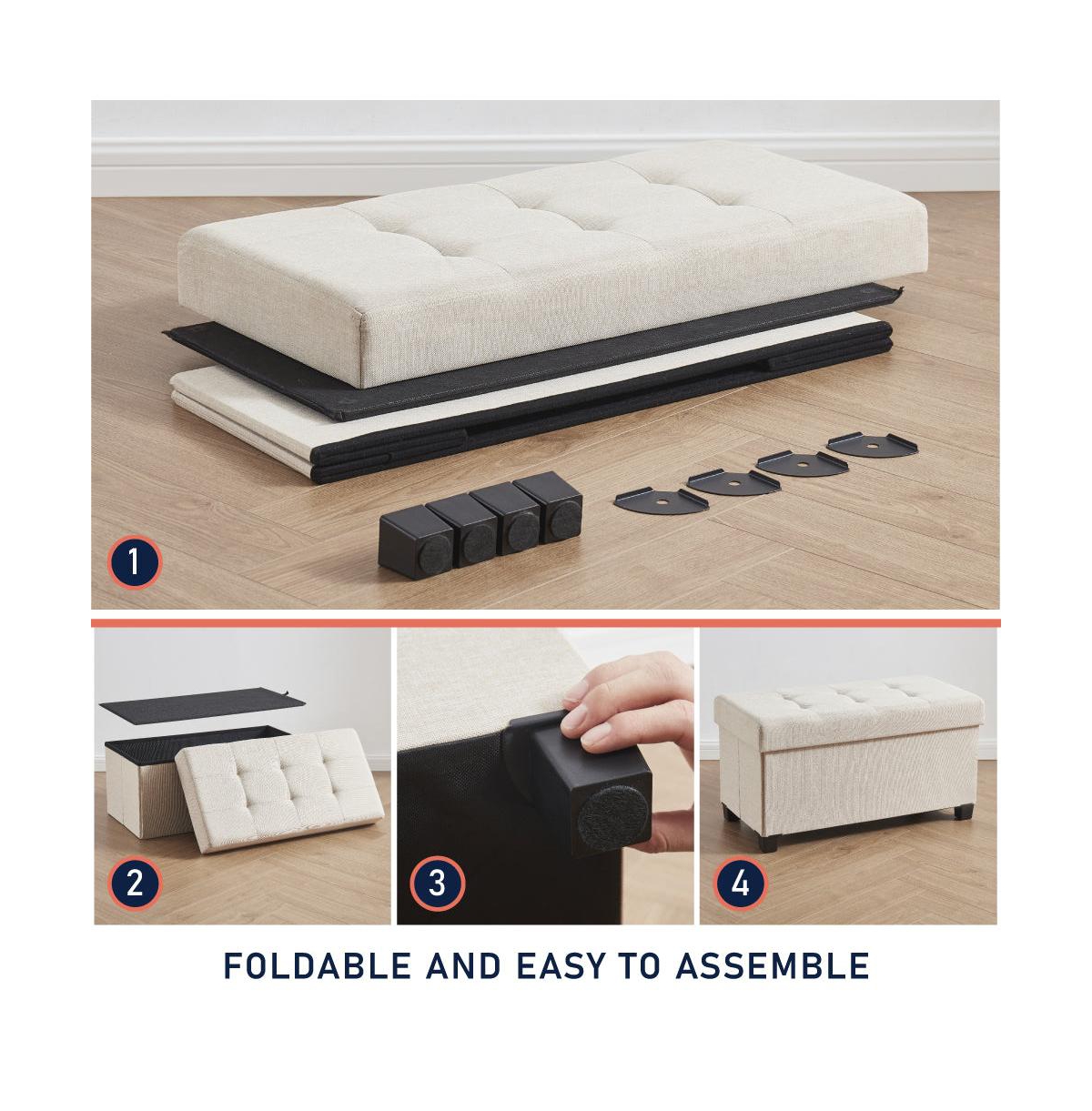 1

2

3

4

FOLDABLE AND EASY TO ASSEMBLE