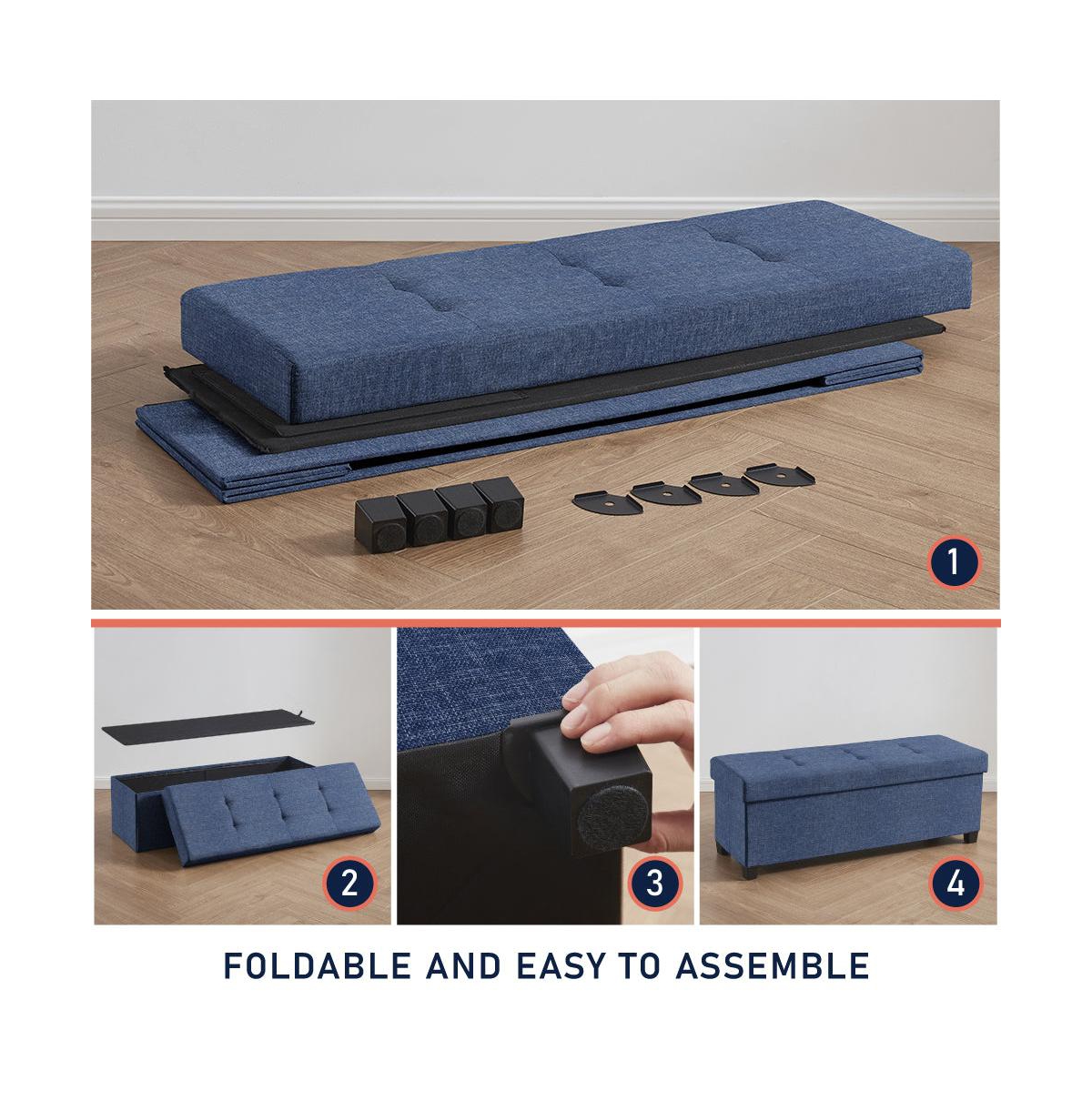 1

2

3

4

FOLDABLE AND EASY TO ASSEMBLE