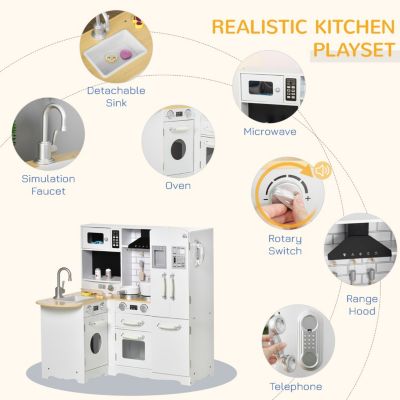 REALISTIC KITCHEN PLAYSET

Detachable Sink

Microwave

Simulation Faucet

Oven

Rotary Switch

Range Hood

Telephone