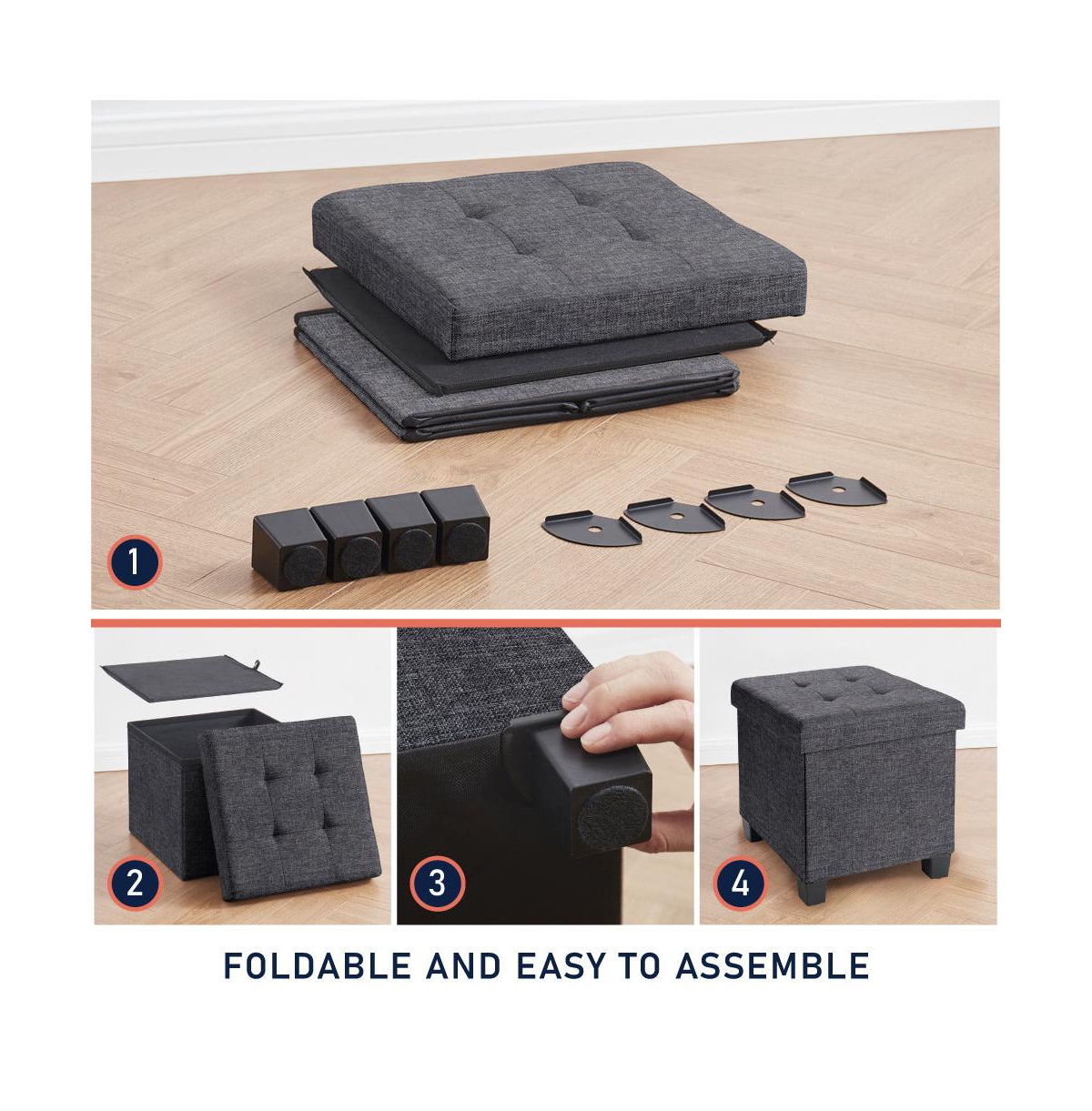 1

2

3

4

FOLDABLE AND EASY TO ASSEMBLE