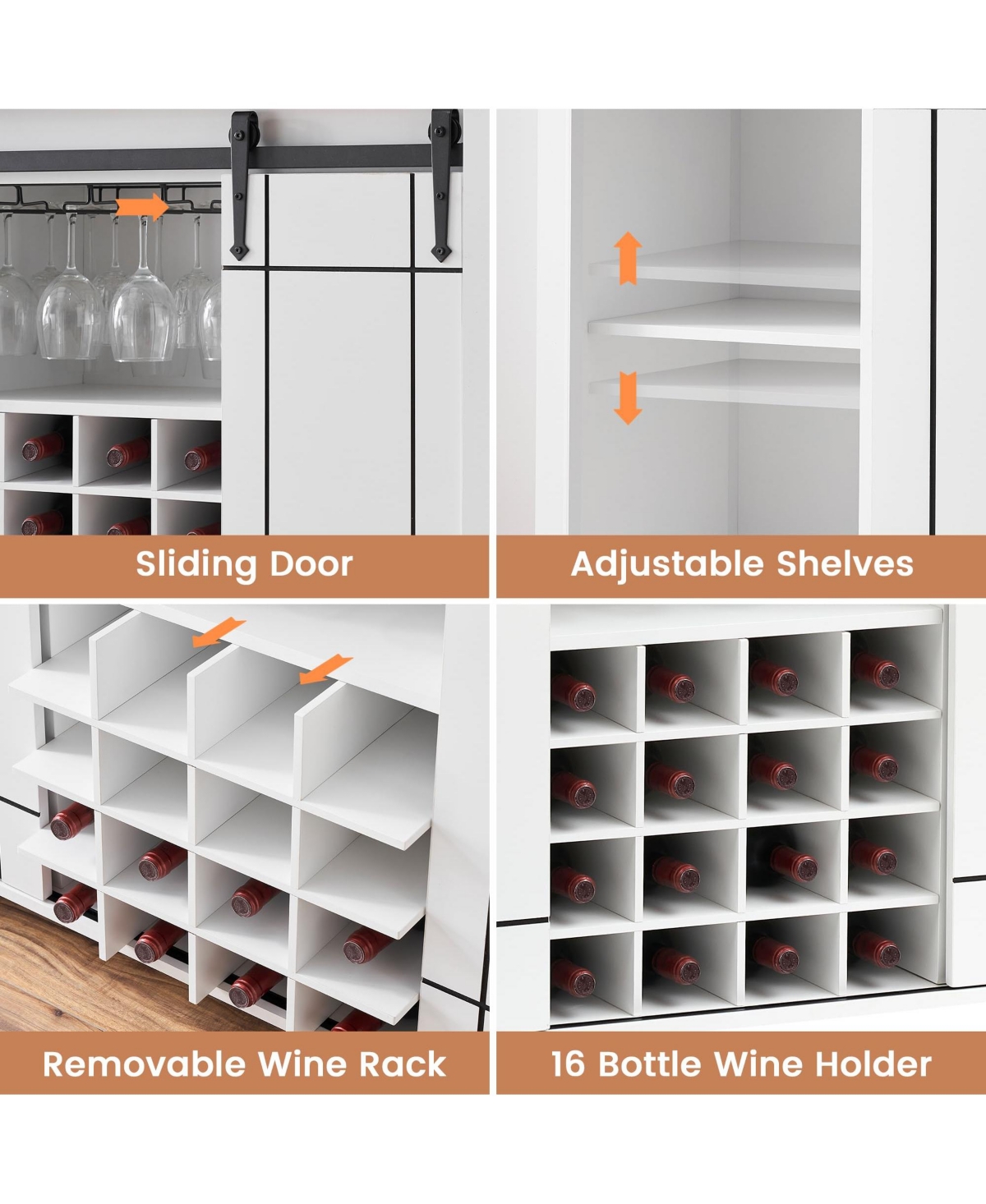 Sliding Door

Adjustable Shelves

Removable Wine Rack

16 Bottle Wine Holder