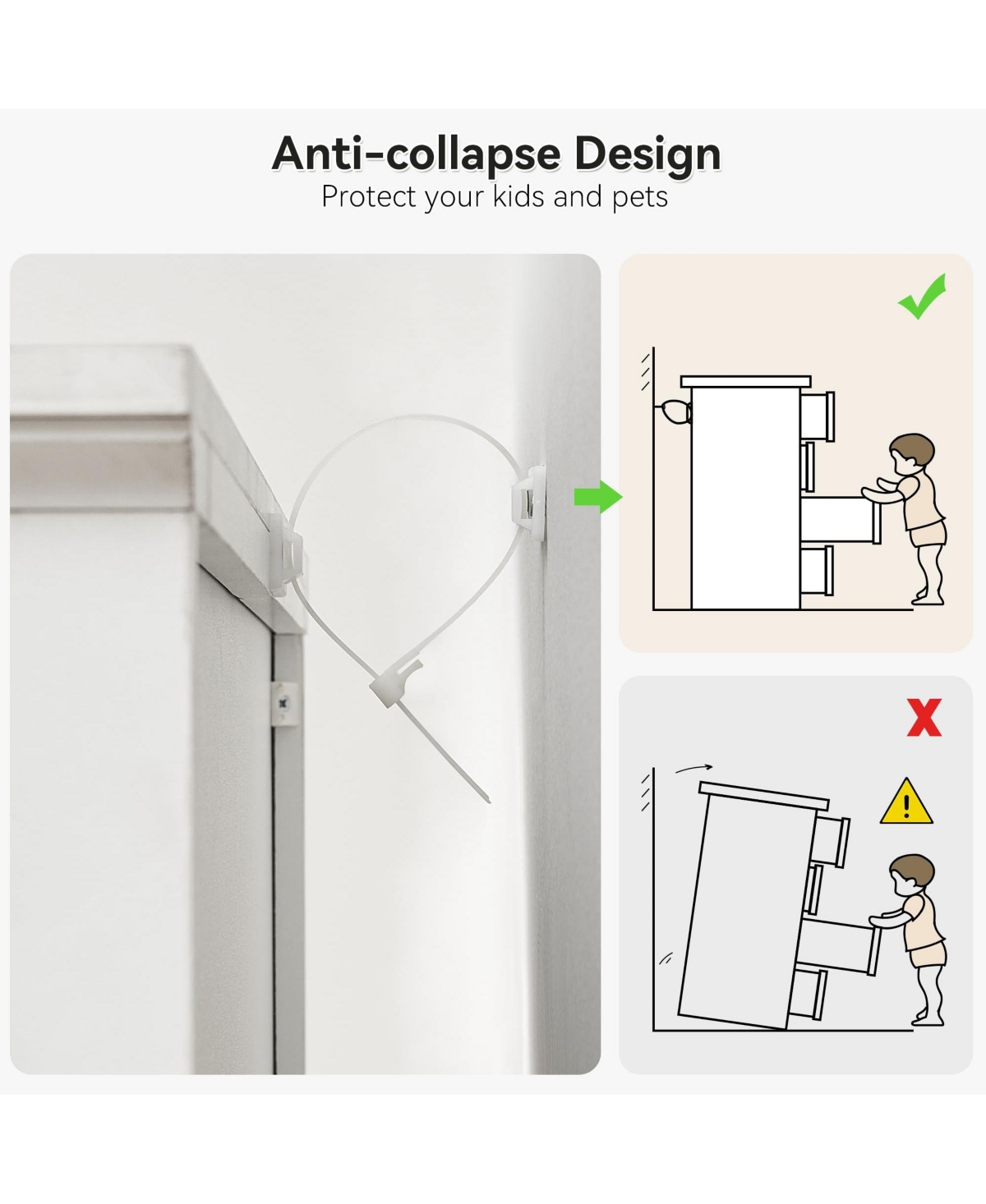 Anti-collapse Design
Protect your kids and pets