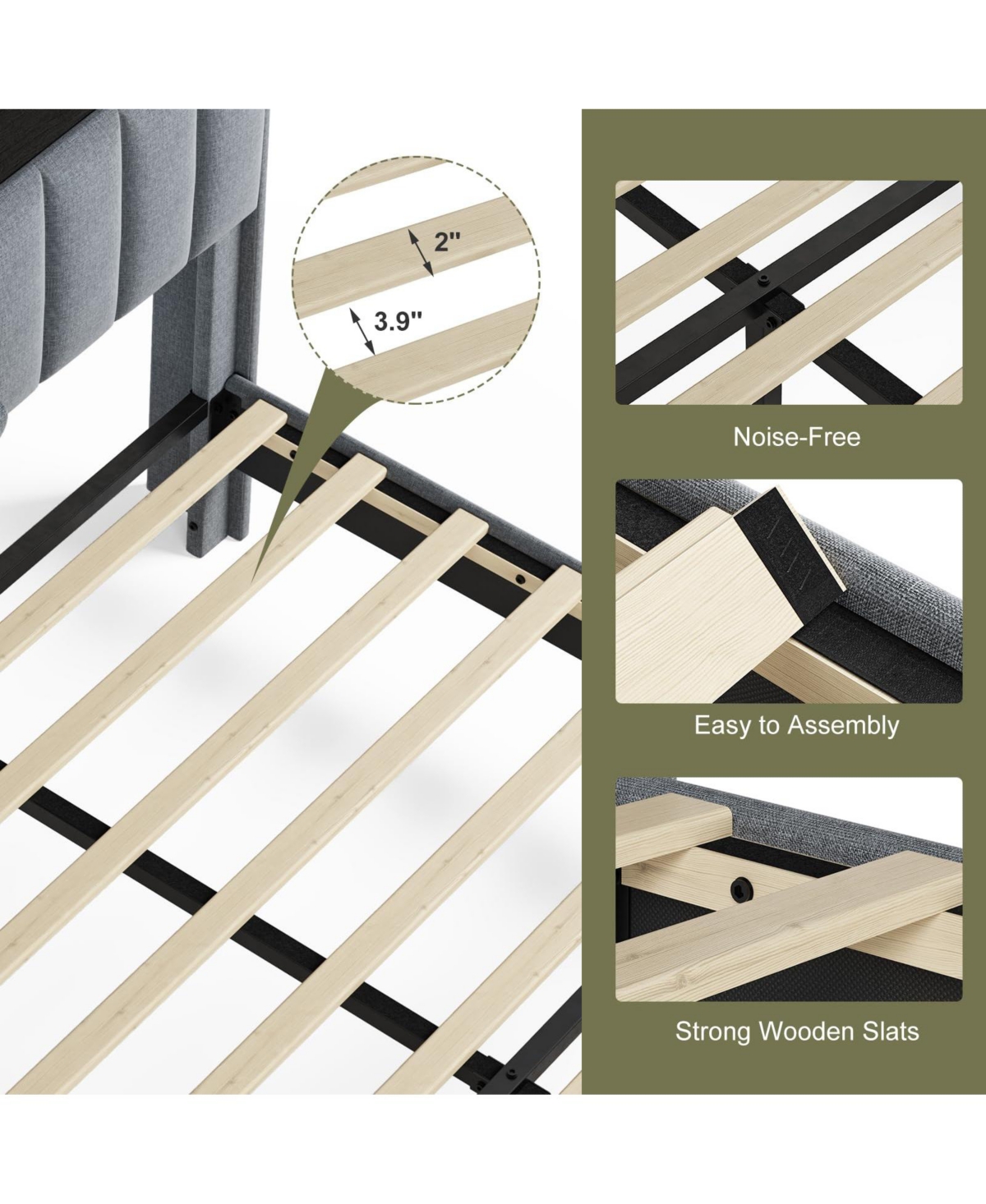 2"

3.9"

Noise-Free

Easy to Assembly

Strong Wooden Slats