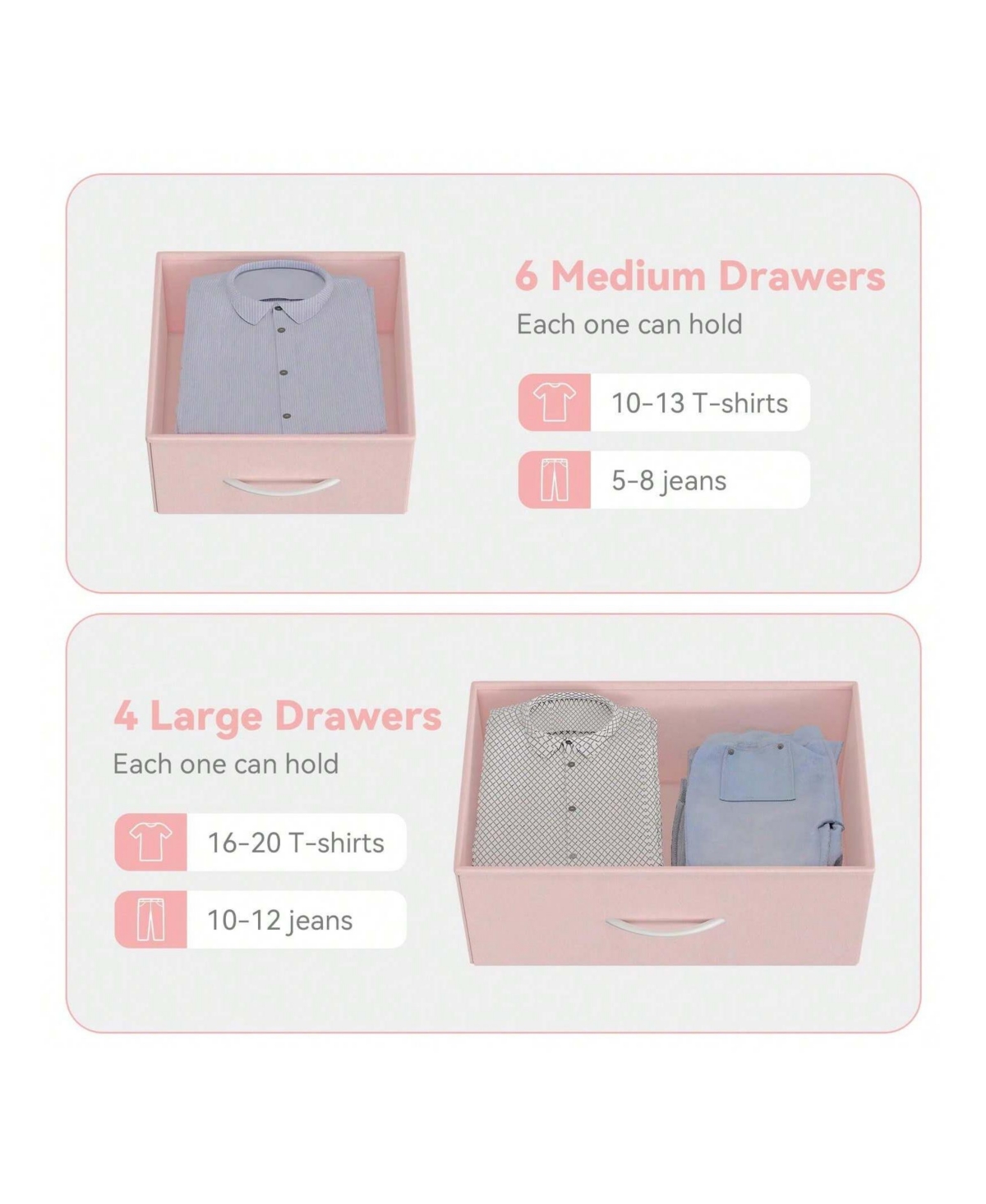 6 Medium Drawers
Each one can hold

10-13 T-shirts

5-8 jeans

4 Large Drawers
Each one can hold

16-20 T-shirts

10-12 jeans