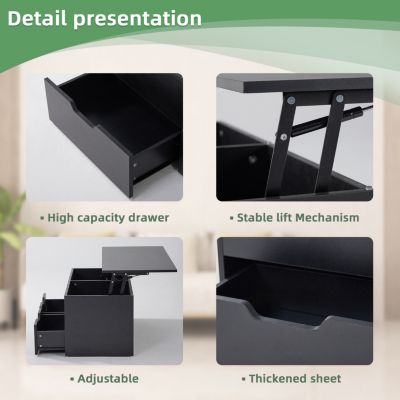 Detail presentation

• High capacity drawer

• Stable lift Mechanism

• Adjustable

• Thickened sheet