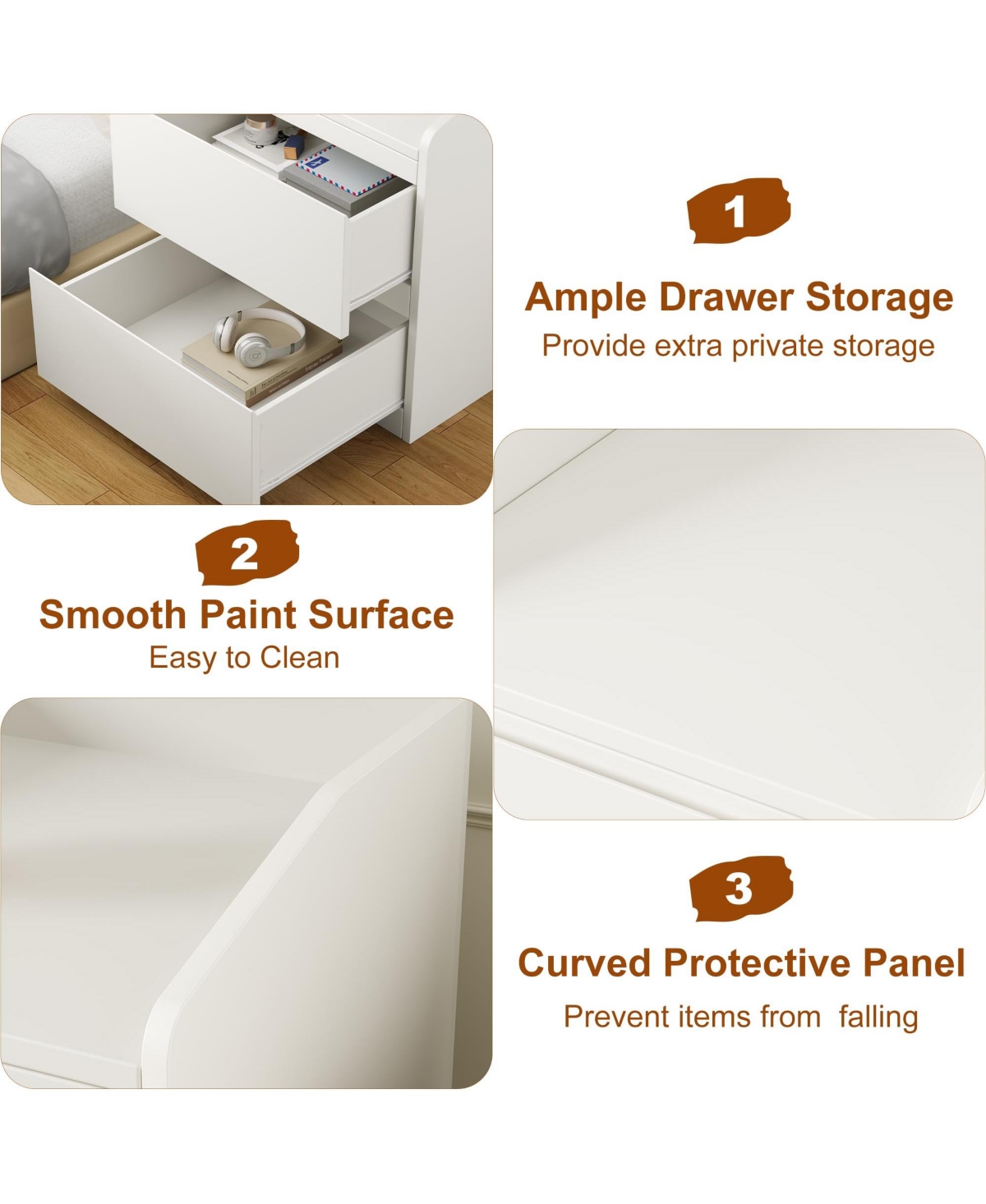 1

Ample Drawer Storage
Provide extra private storage

2

Smooth Paint Surface
Easy to Clean

3

Curved Protective Panel
Prevent items from falling