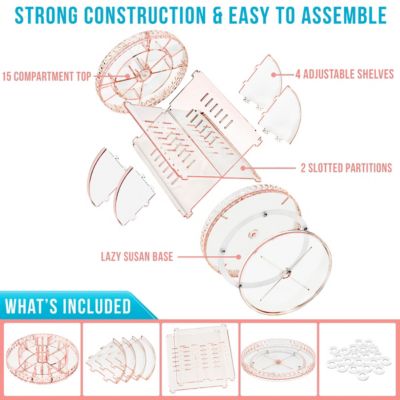 STRONG CONSTRUCTION & EASY TO ASSEMBLE

15 COMPARTMENT TOP

4 ADJUSTABLE SHELVES

2 SLOTTED PARTITIONS

LAZY SUSAN BASE

WHAT'S INCLUDED