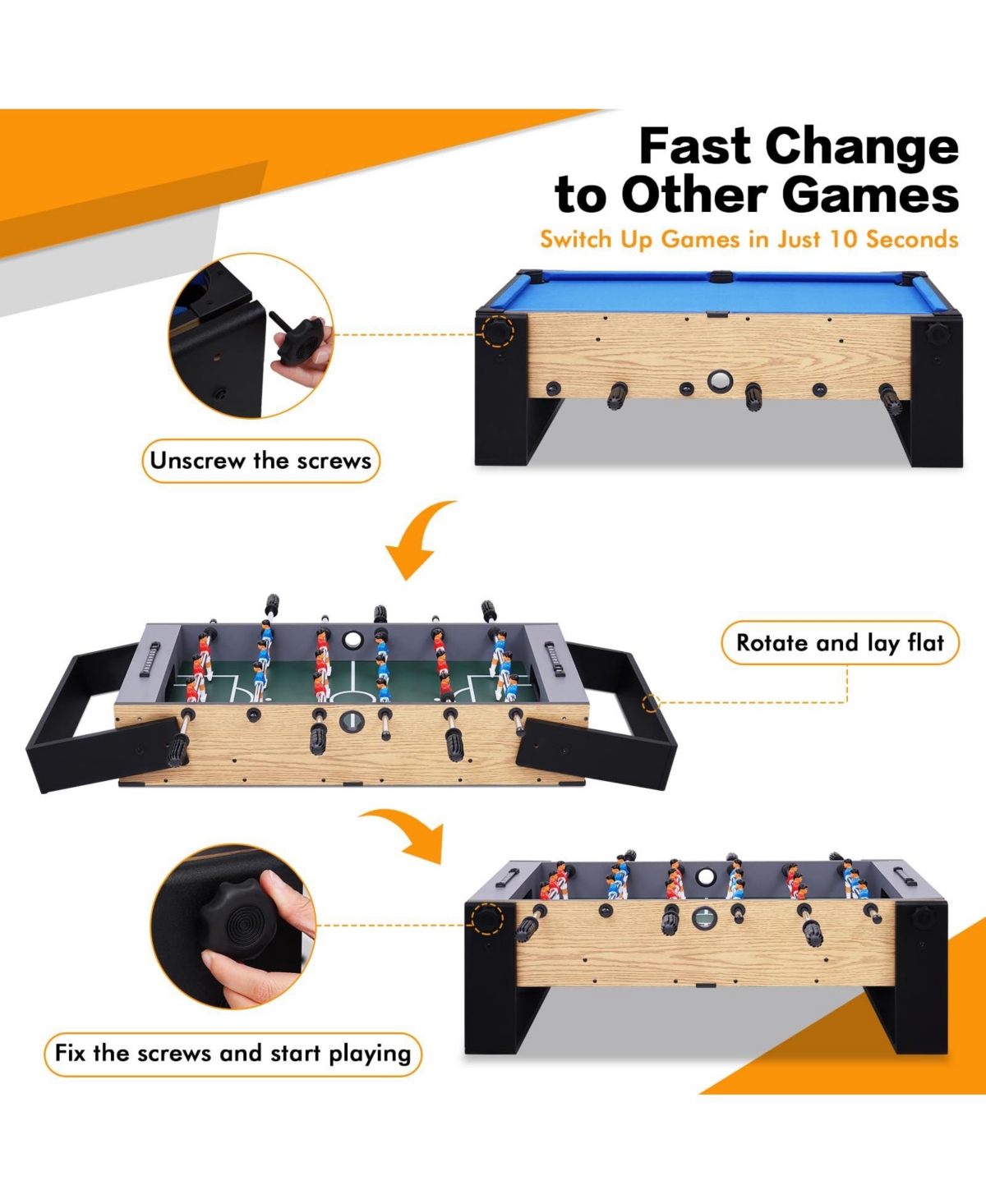 Fast Change to Other Games

Switch Up Games in Just 10 Seconds

Unscrew the screws

Rotate and lay flat

Fix the screws and start playing