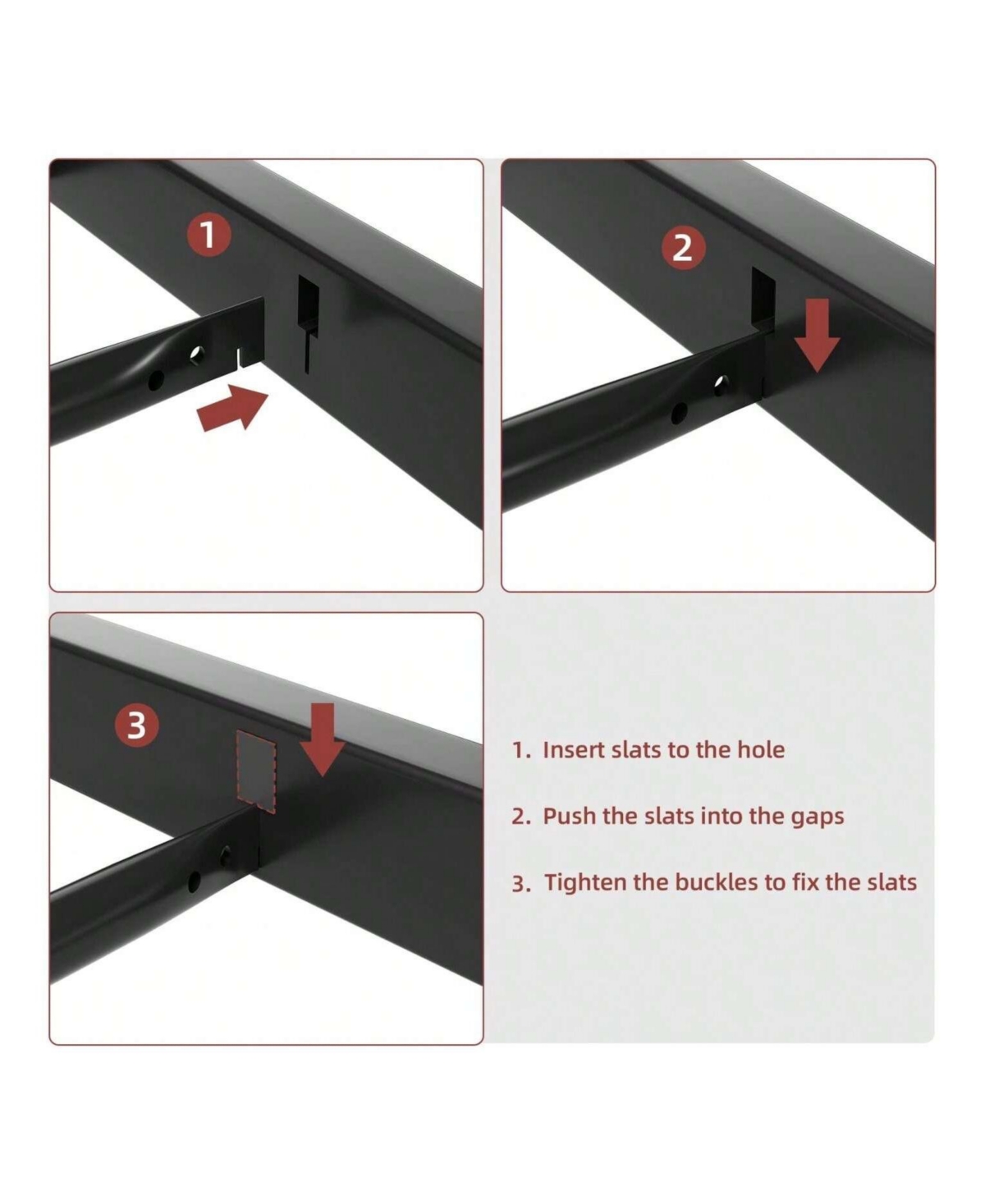 1

2

3

1. Insert slats to the hole

2. Push the slats into the gaps

3. Tighten the buckles to fix the slats