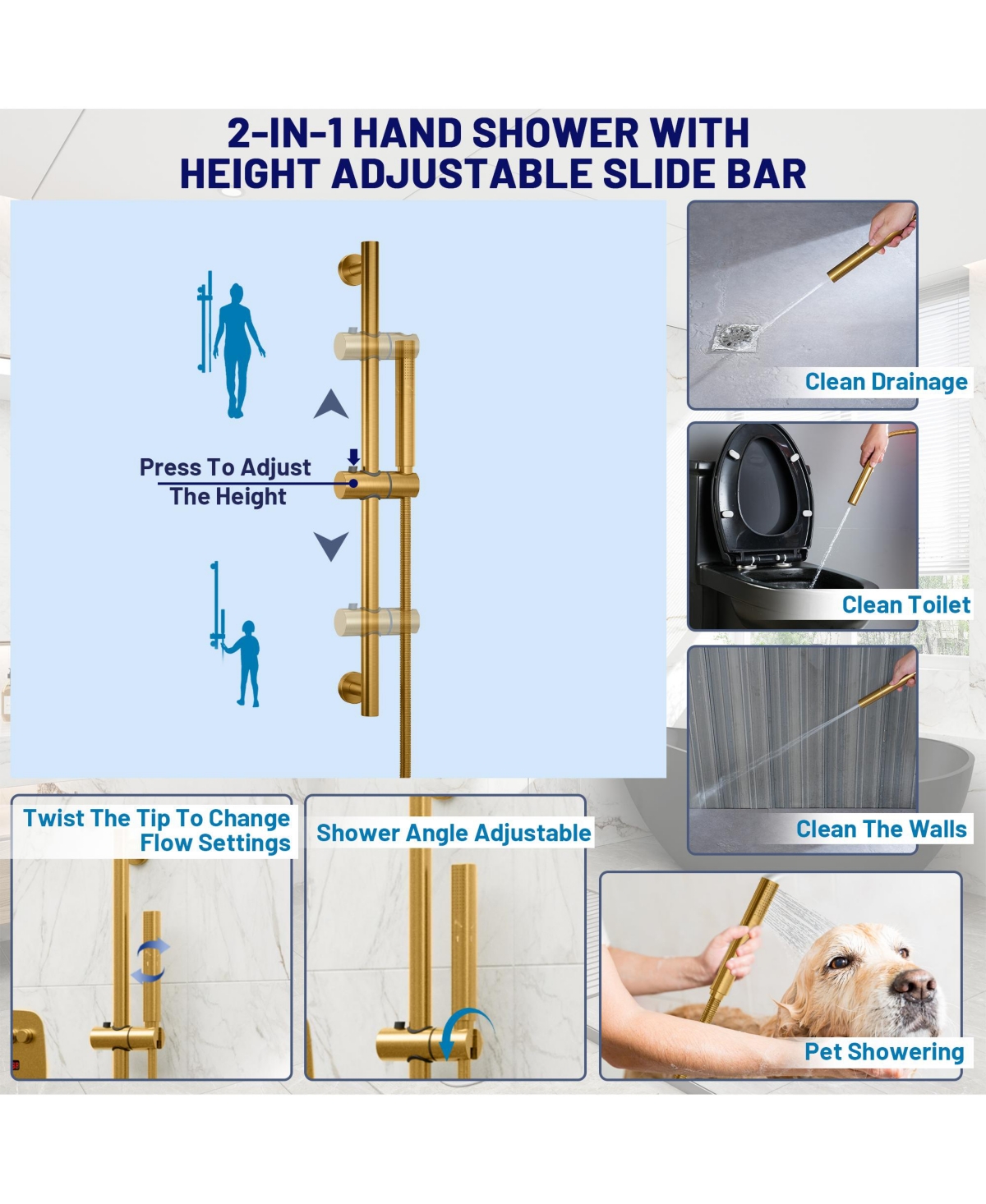 2-IN-1 HAND SHOWER WITH HEIGHT ADJUSTABLE SLIDE BAR

Press To Adjust The Height

Clean Drainage

Clean Toilet

Clean The Walls

Twist The Tip To Change Flow Settings

Shower Angle Adjustable

Pet Showering