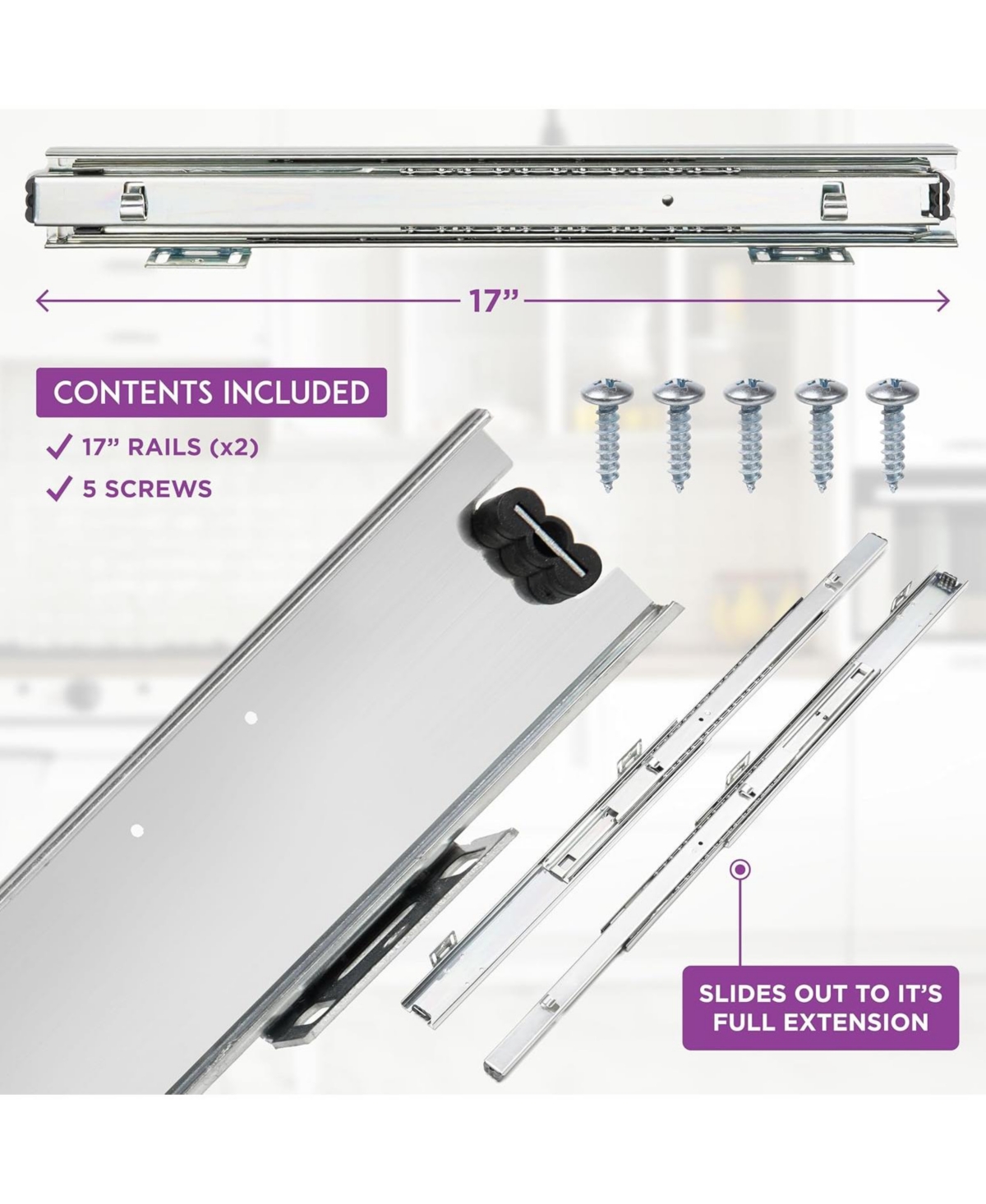 17”

CONTENTS INCLUDED

✓ 17” RAILS (x2)

✓ 5 SCREWS

SLIDES OUT TO IT’S FULL EXTENSION