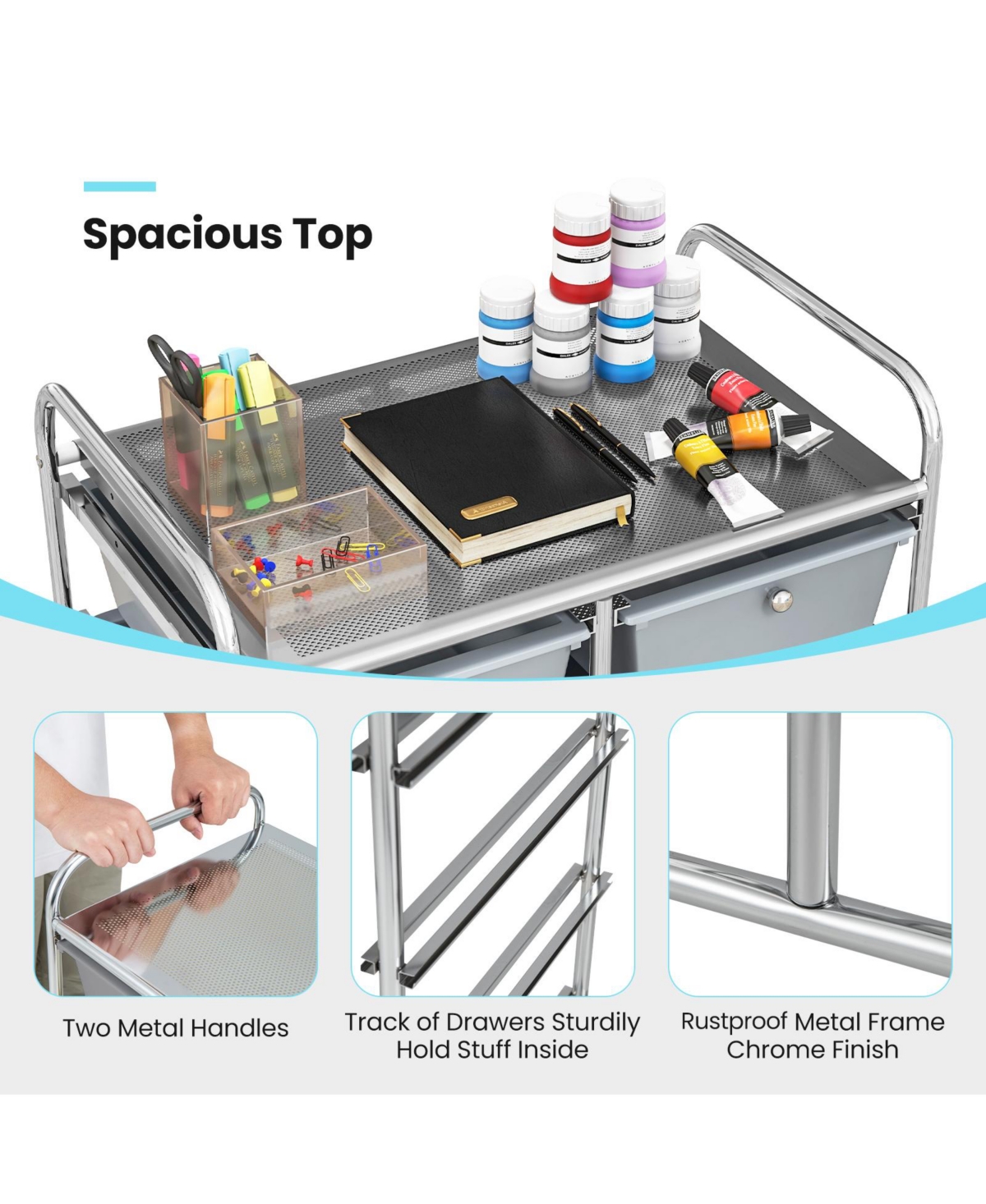 Spacious Top

Two Metal Handles

Track of Drawers Sturdily Hold Stuff Inside

Rustproof Metal Frame Chrome Finish