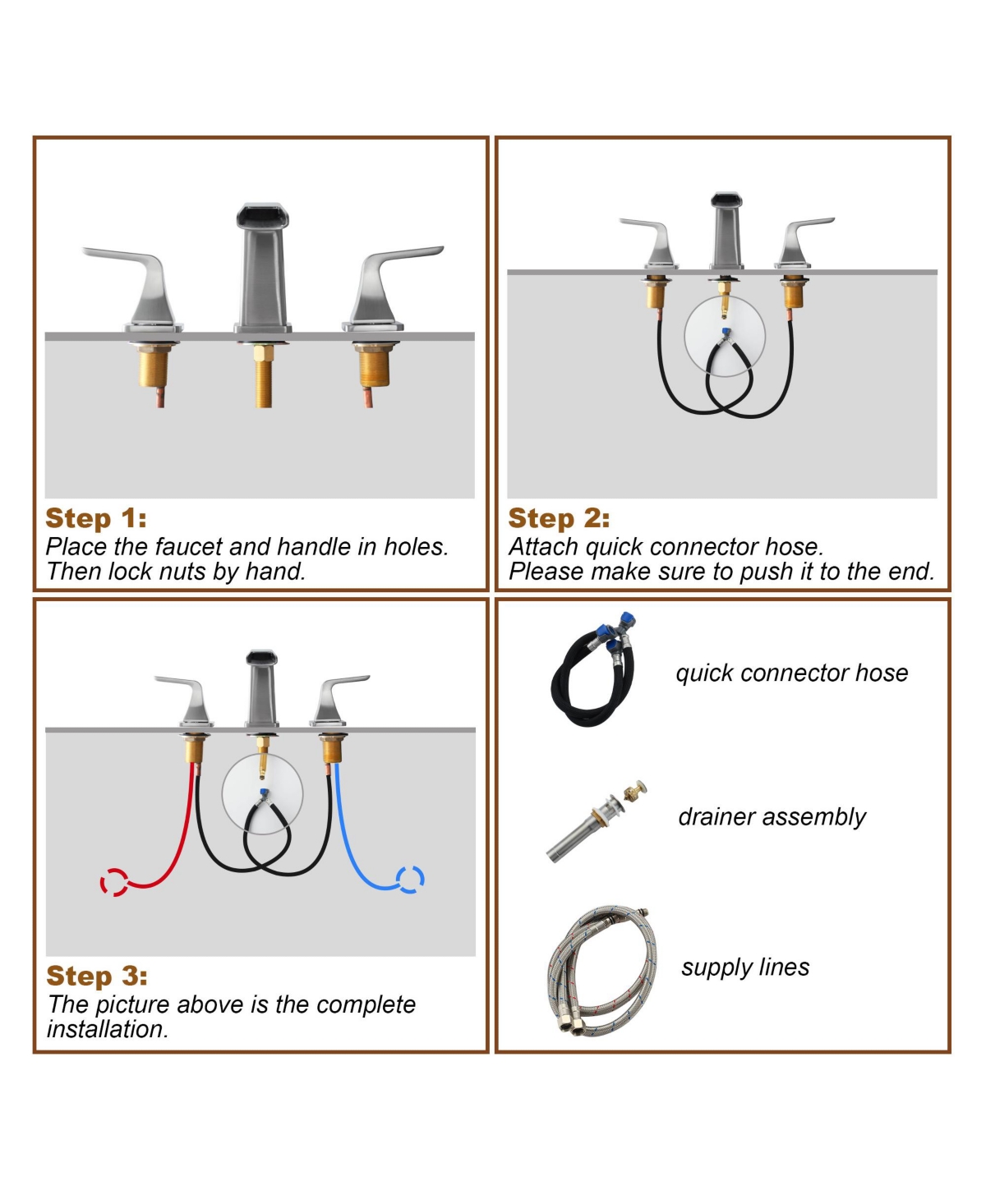 Step 1:
Place the faucet and handle in holes. Then lock nuts by hand.

Step 2:
Attach quick connector hose. Please make sure to push it to the end.

Step 3:
The picture above is the complete installation.

quick connector hose

drainer assembly

supply lines